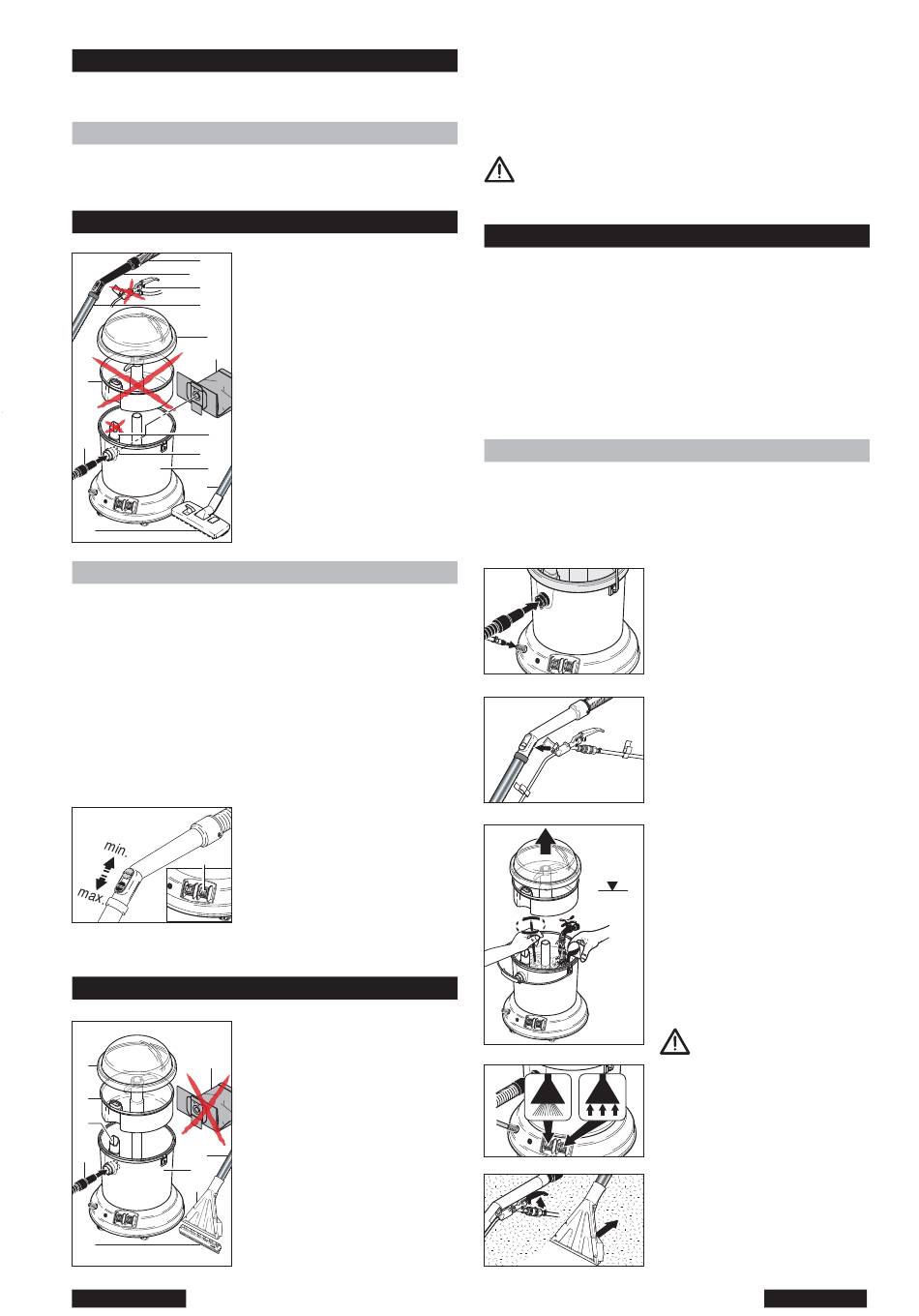 min.

max.