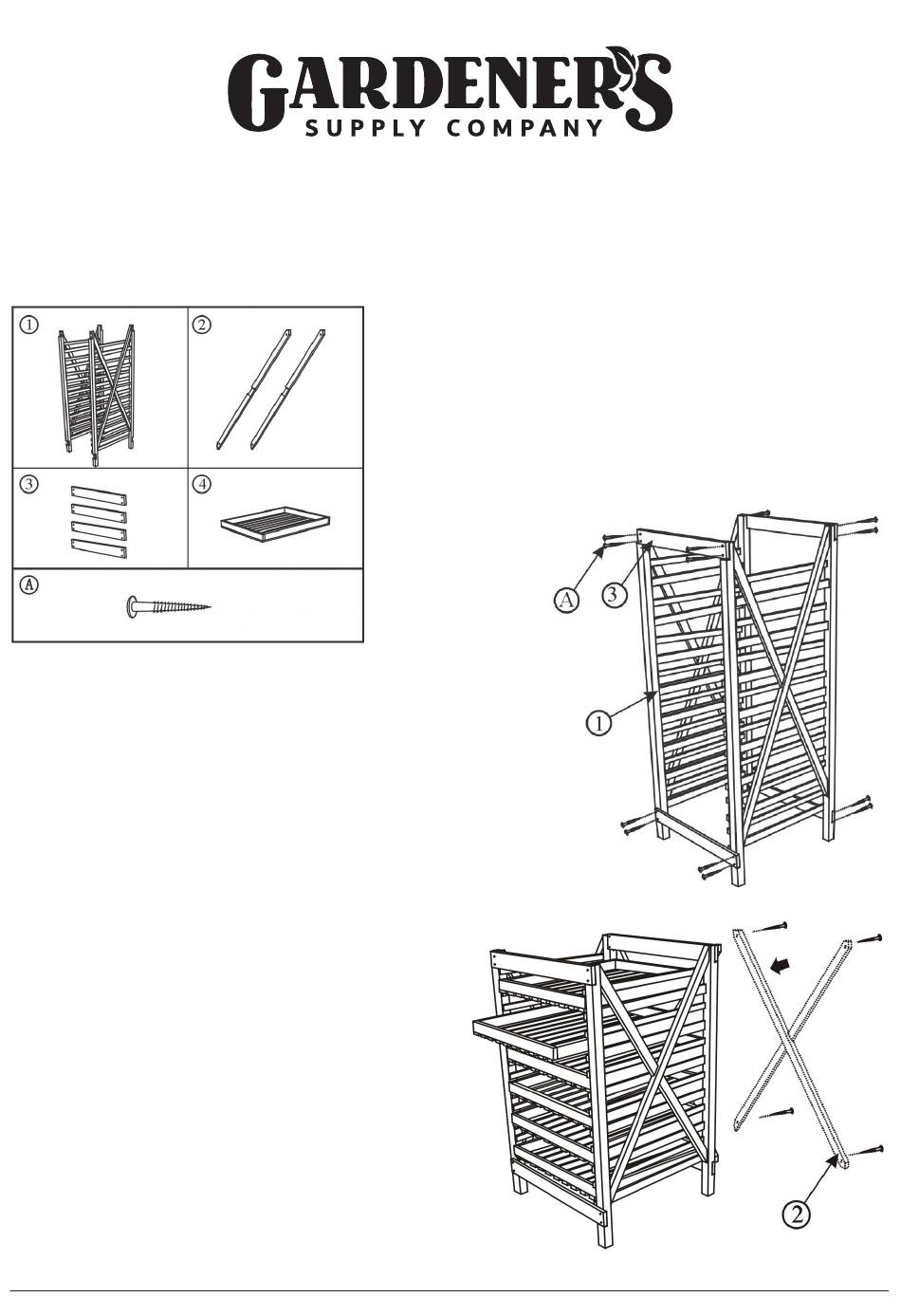 GARDENER'S
SUPPLY COMPANY

①
②
③
④
Ⓐ

A
3
1

2