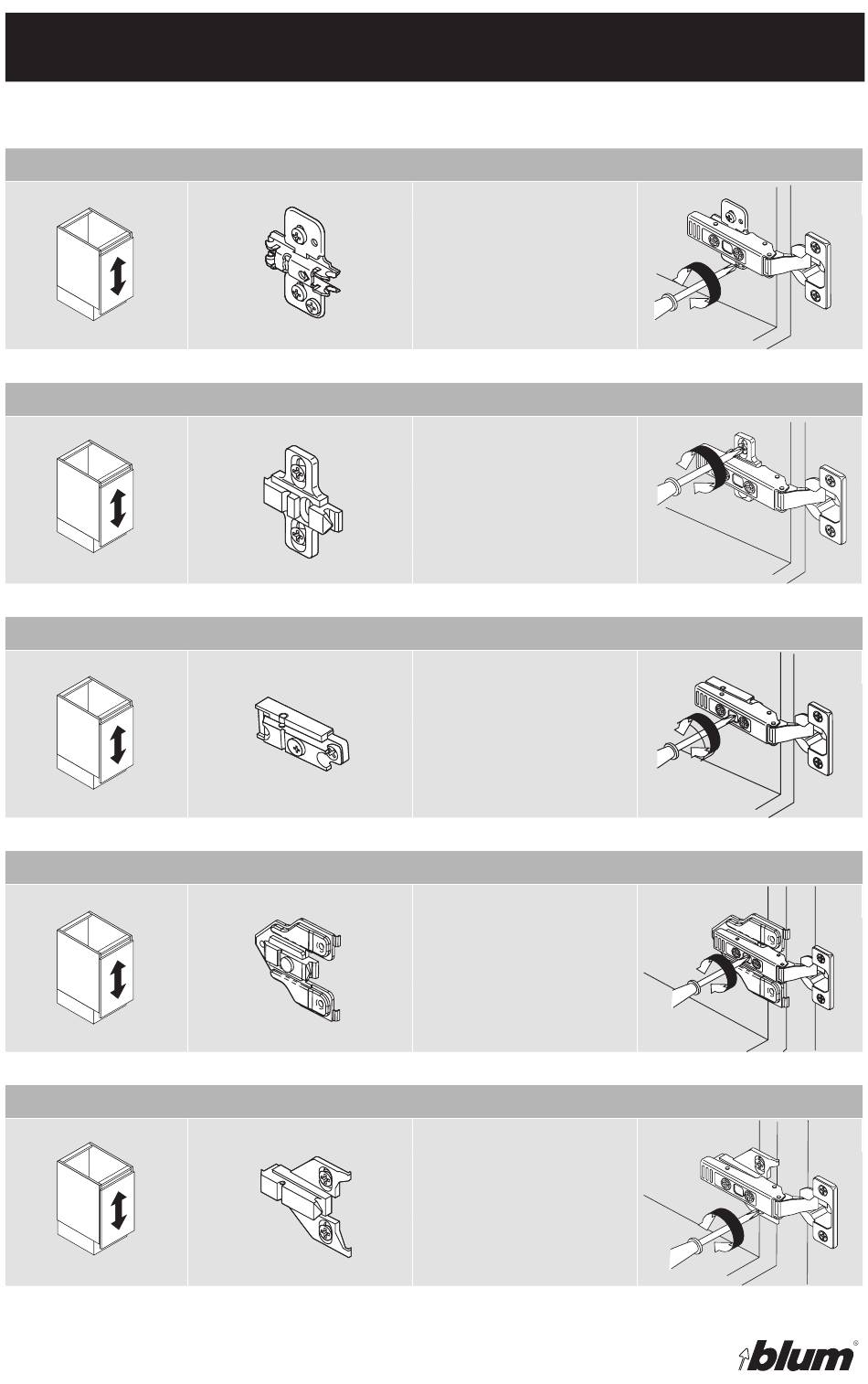 blum®