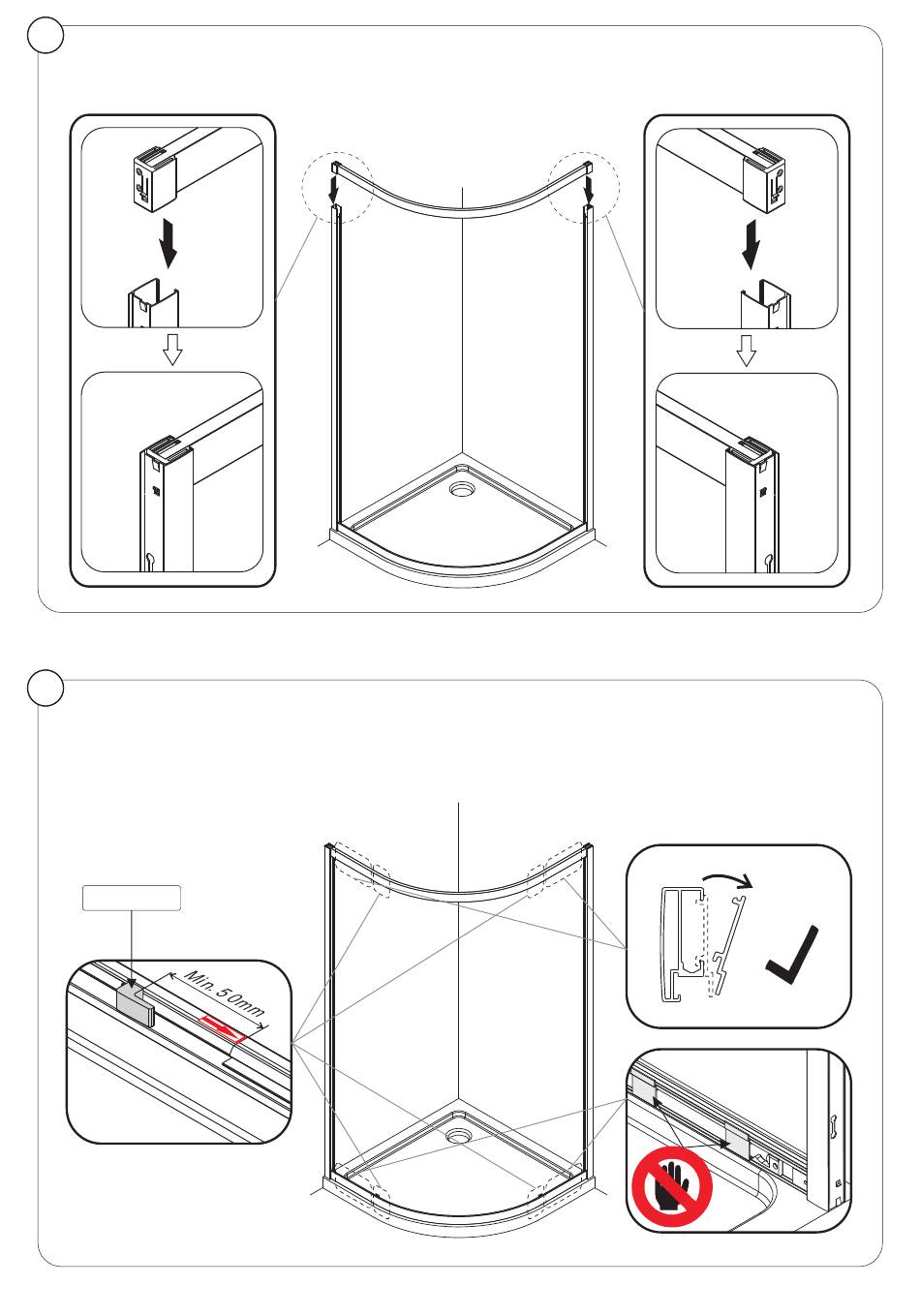 Min. 50mm