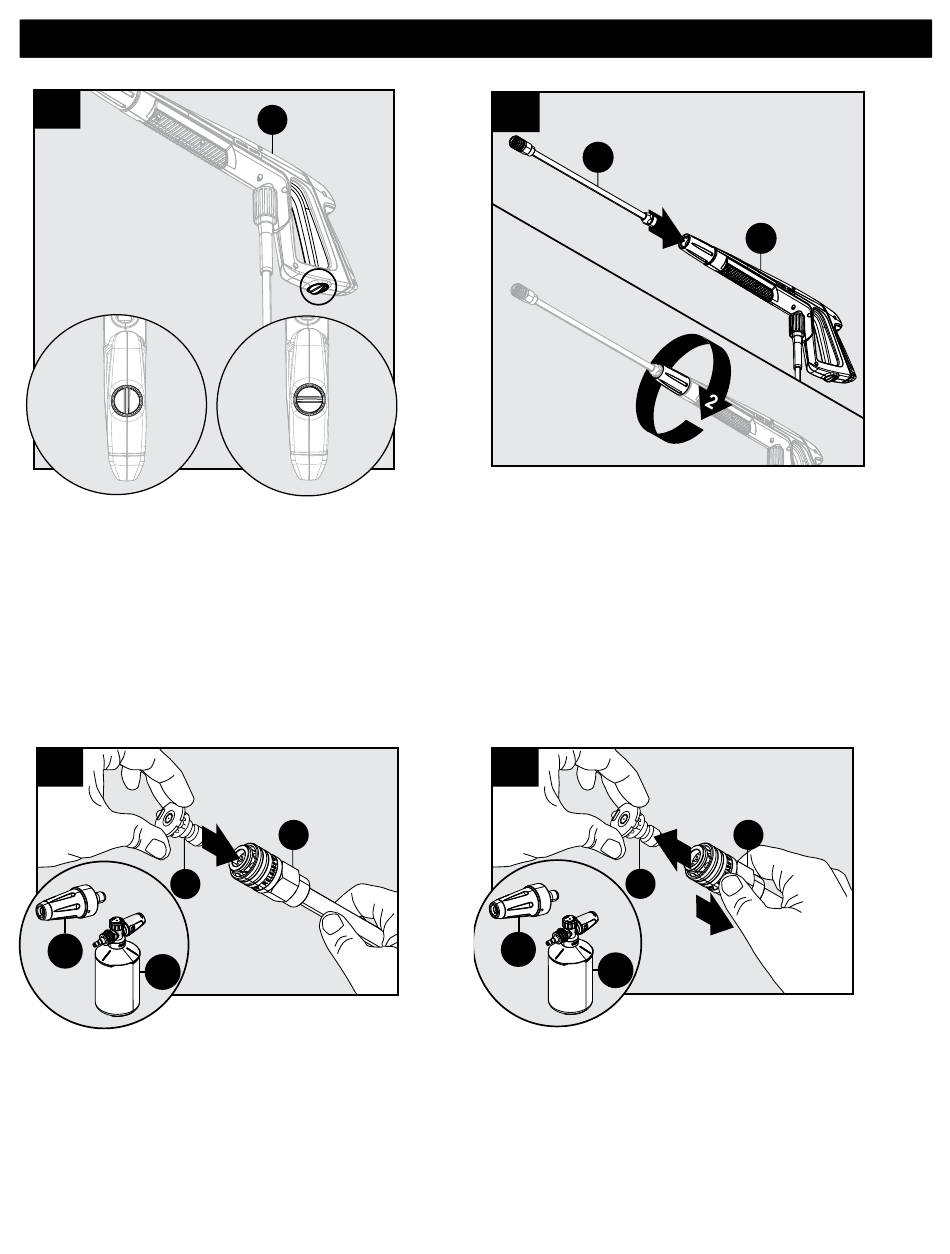 2