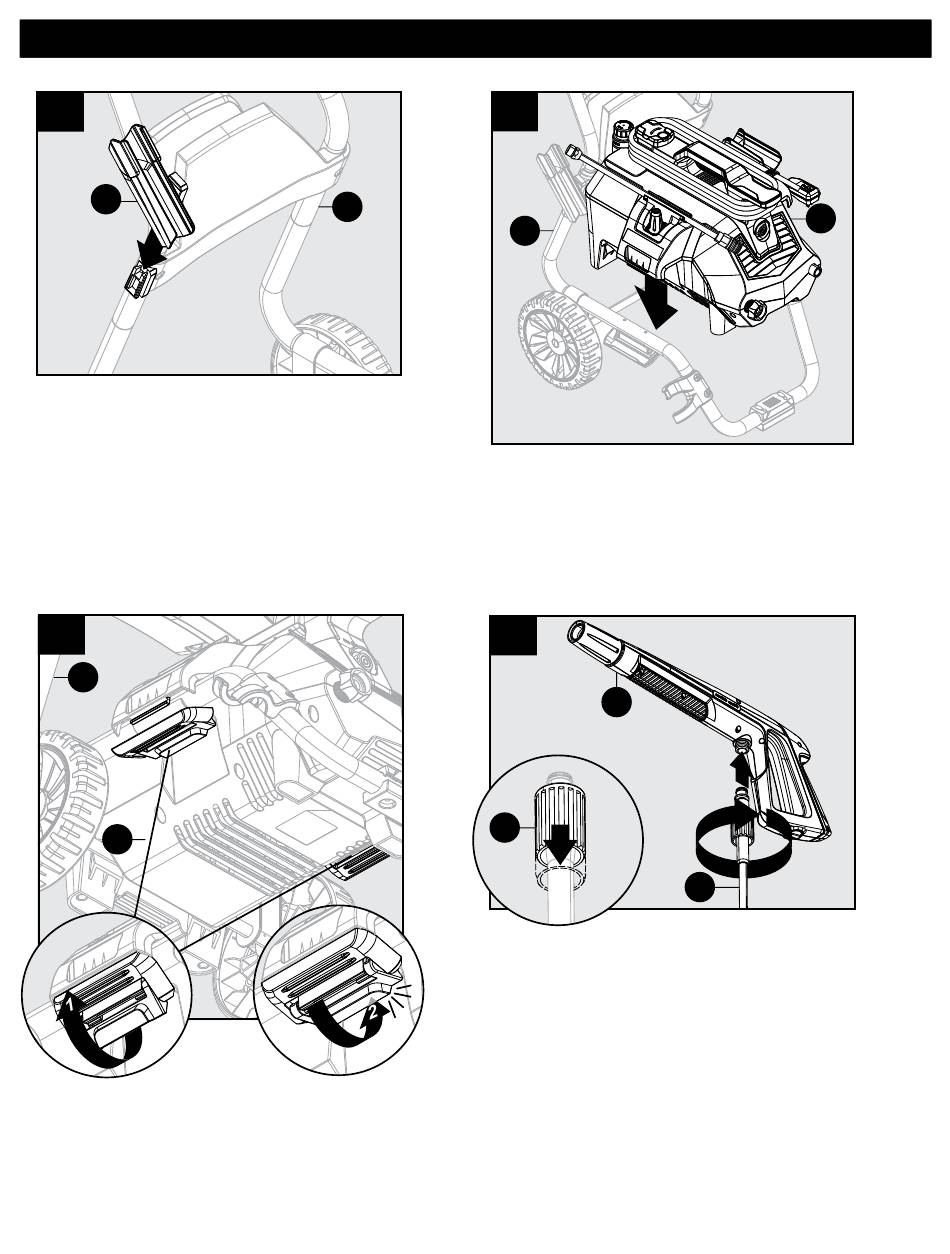 2