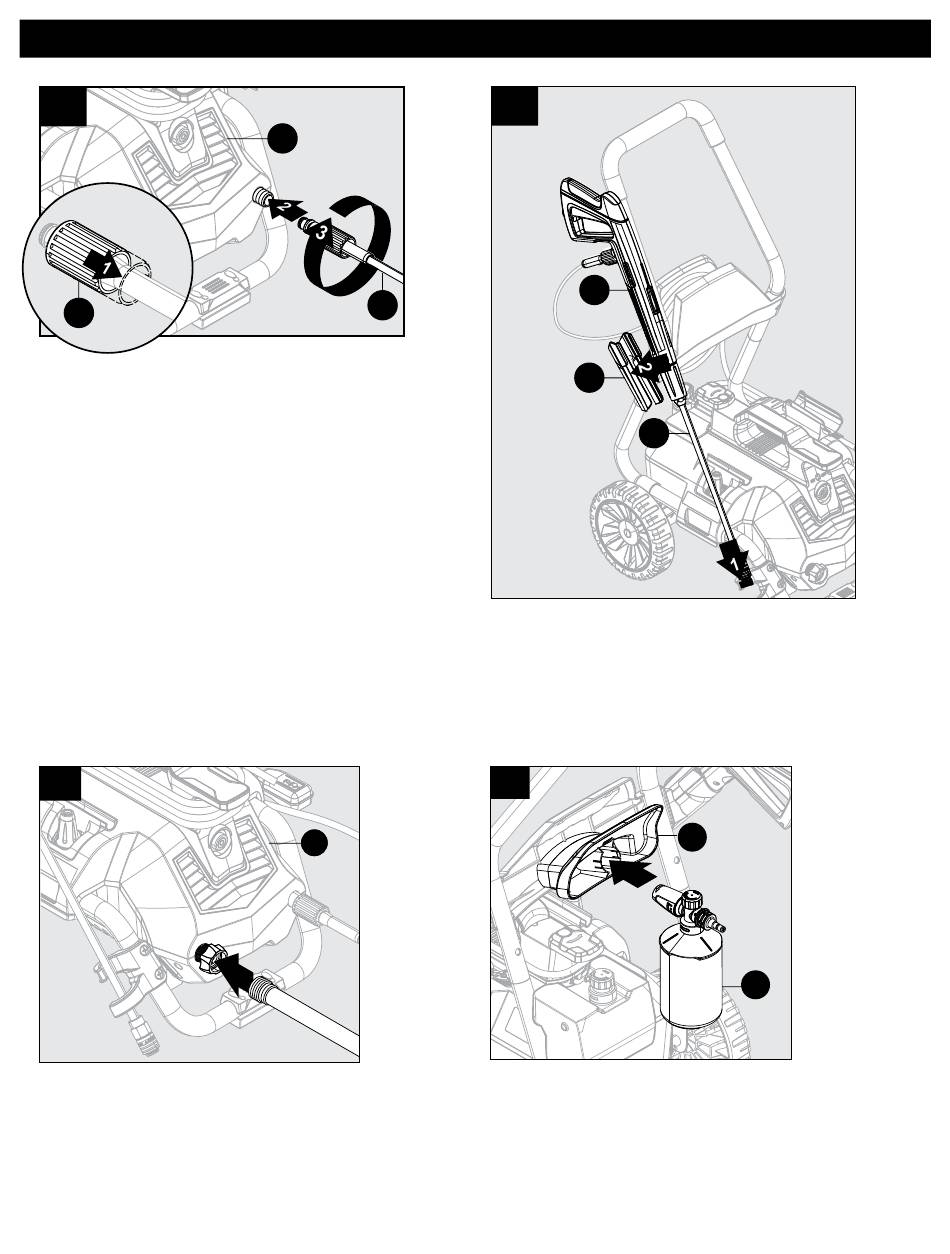 1
2
3
2
1