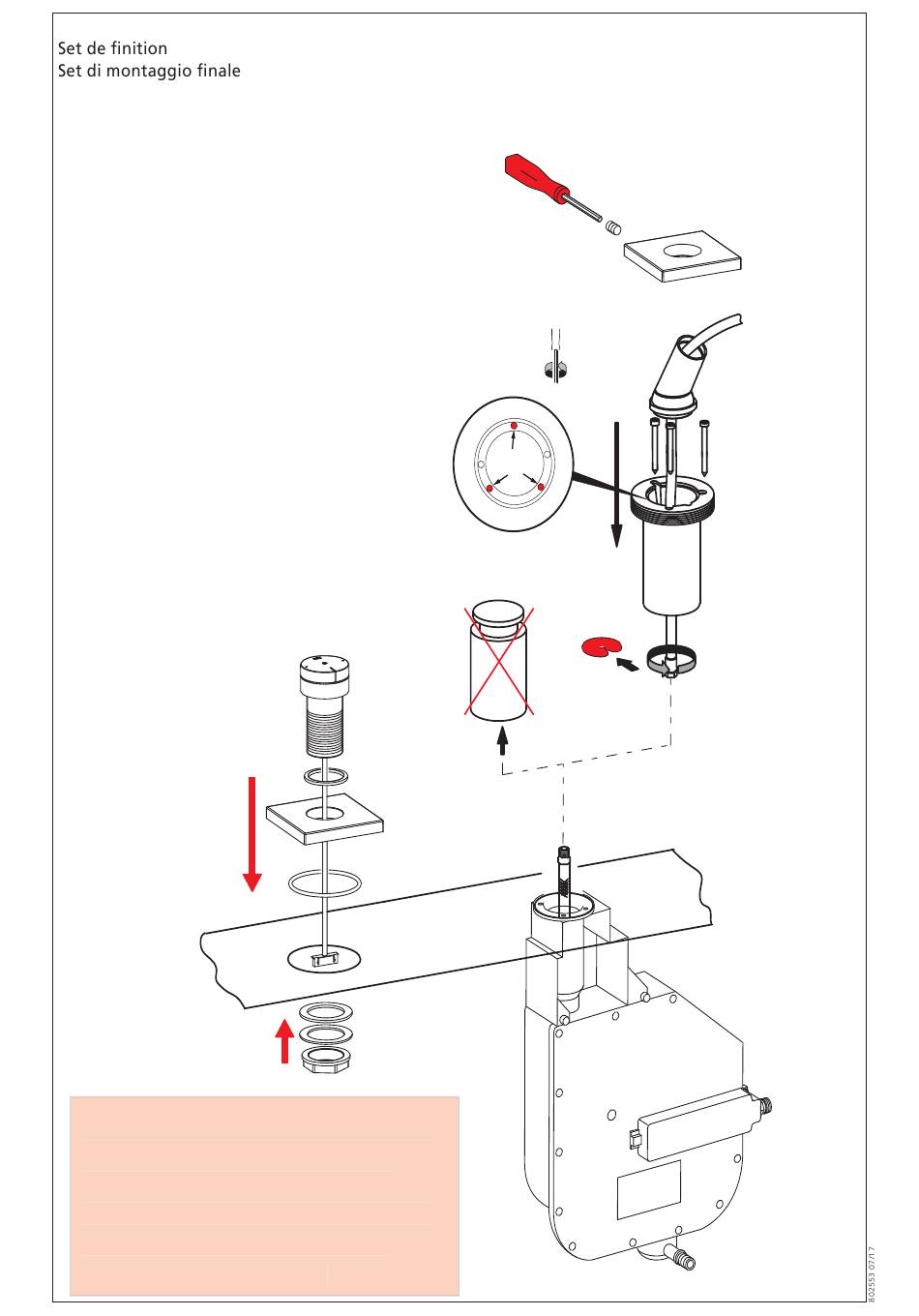 Set de finition
Set di montaggio finale

802553 07/17