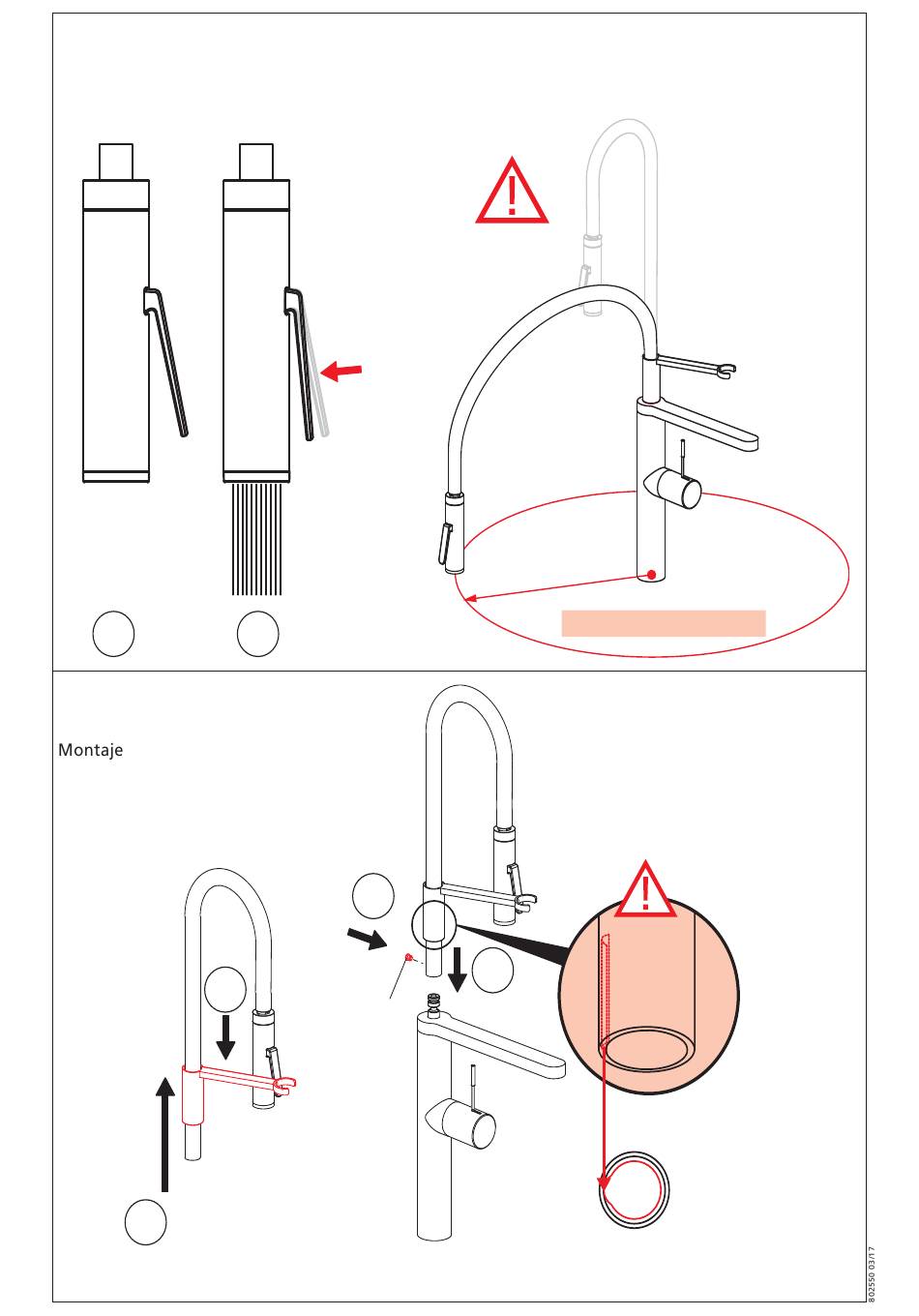 Montaje

802550 03/17