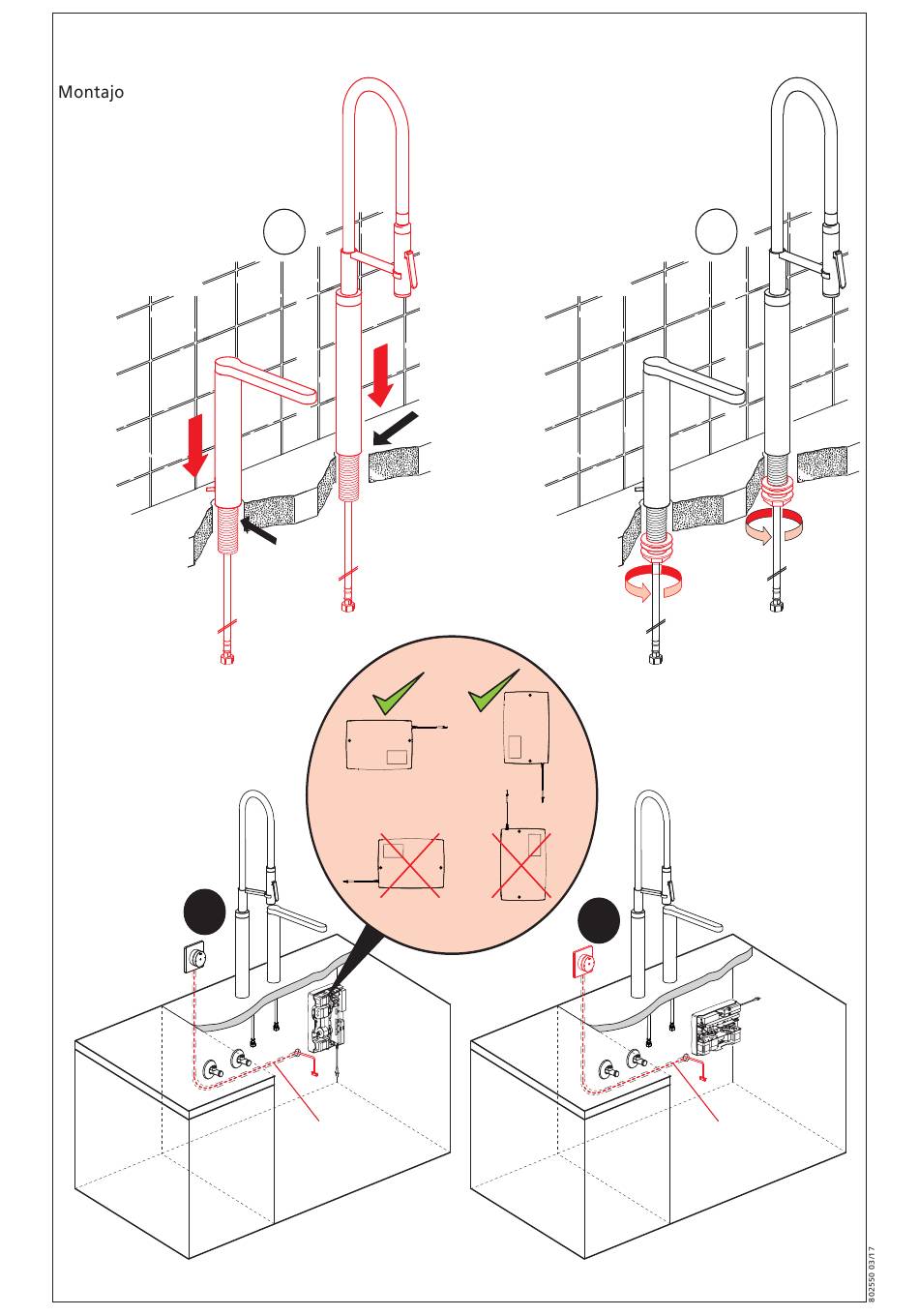 Montajo

802550 03/17