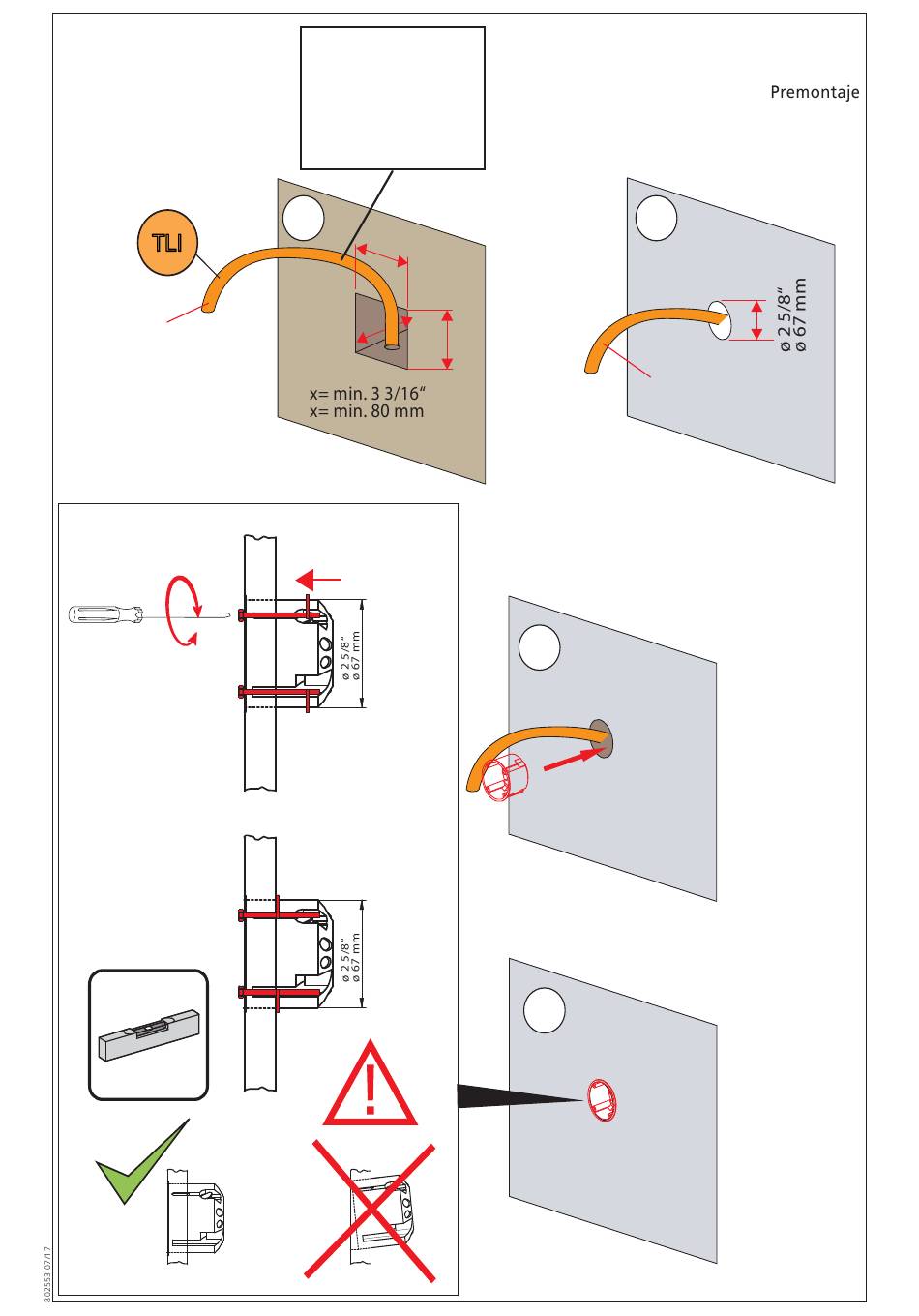 Premontaje

TLI

x= min. 3 3/16"
x= min. 80 mm

ø 2 5/8"
ø 67 mm

ø 2 5/8"
ø 67 mm

ø 2 5/8"
ø 67 mm

802553 07/17