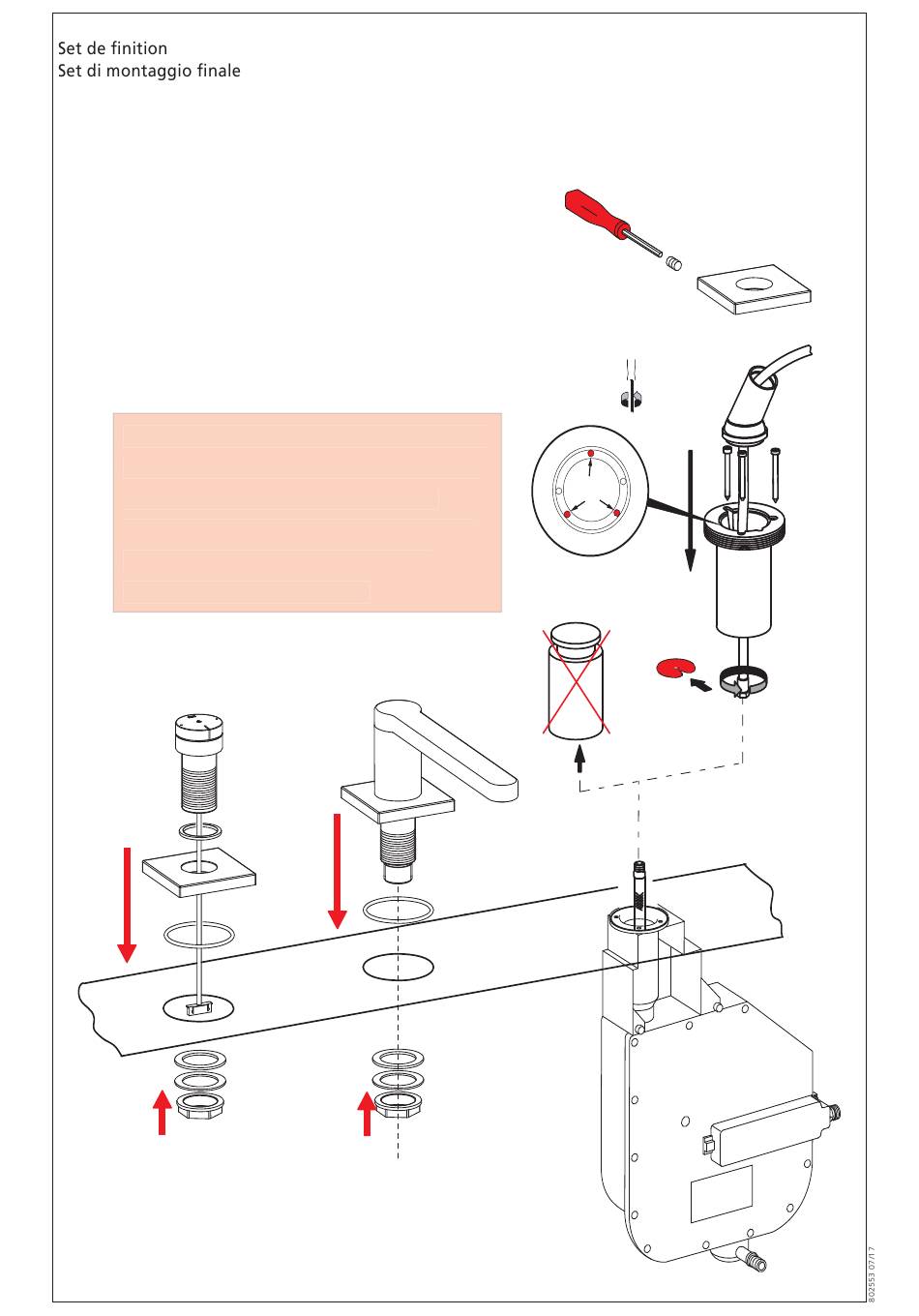 Set de finition
Set di montaggio finale

802553 07/17