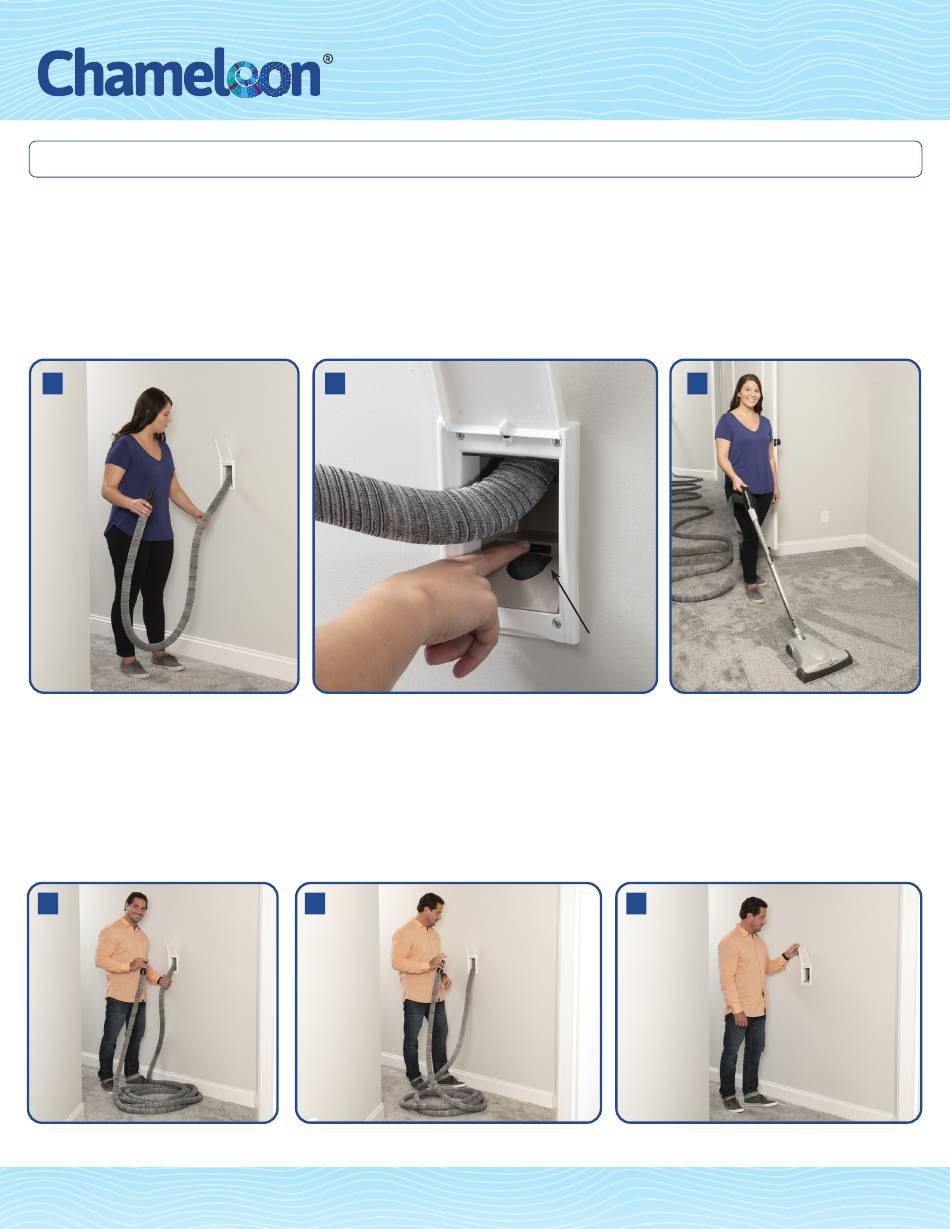 Chameleon®