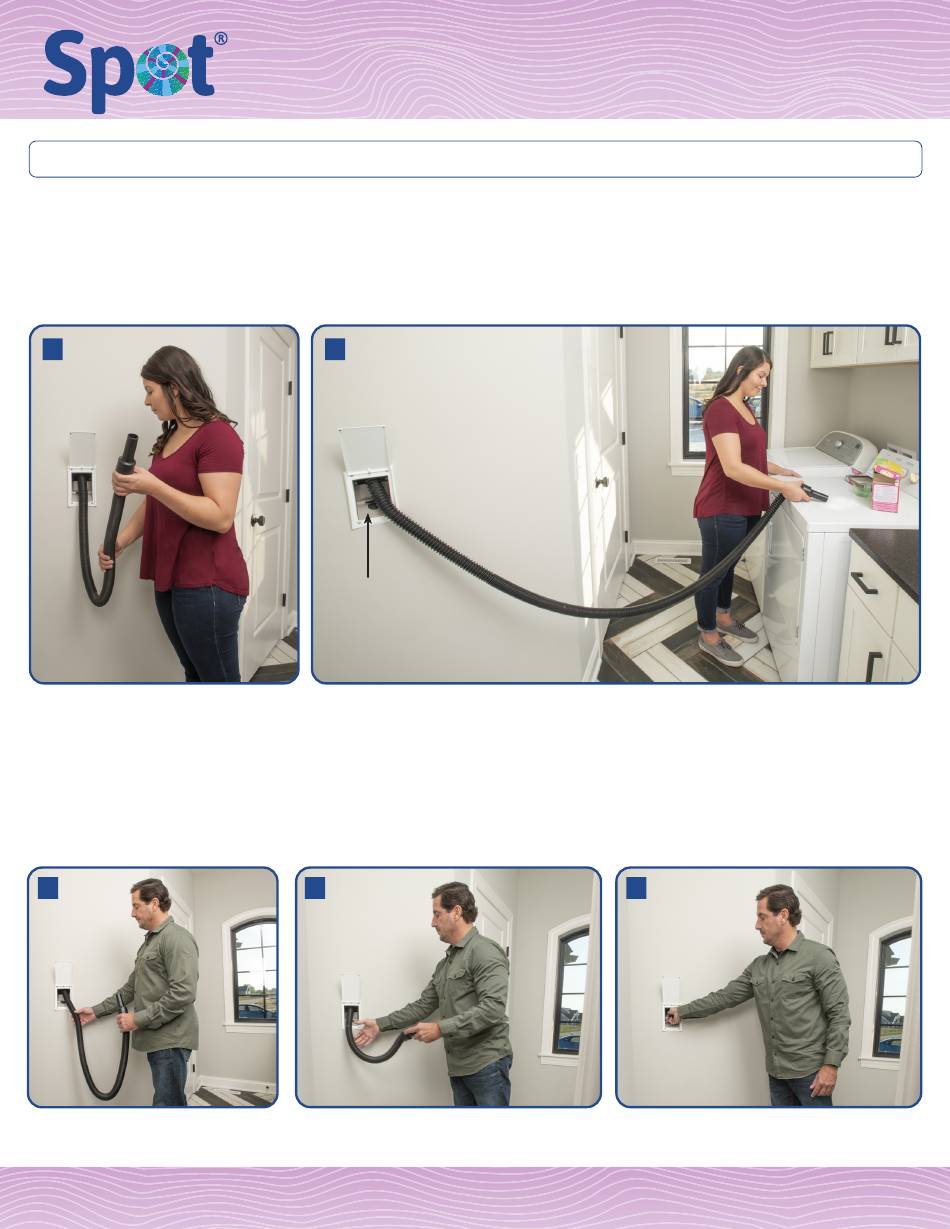 Spot®