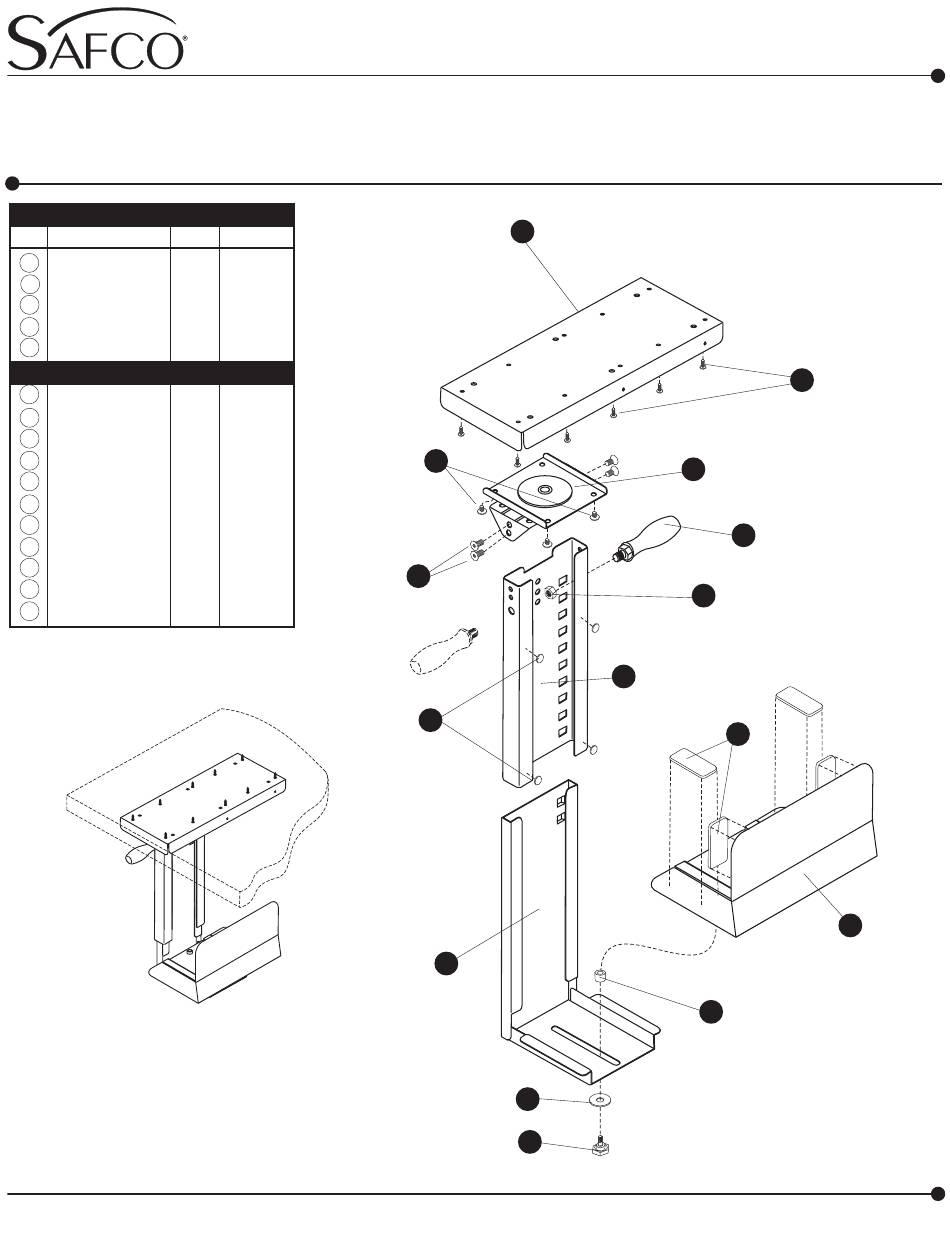 SAFCO®