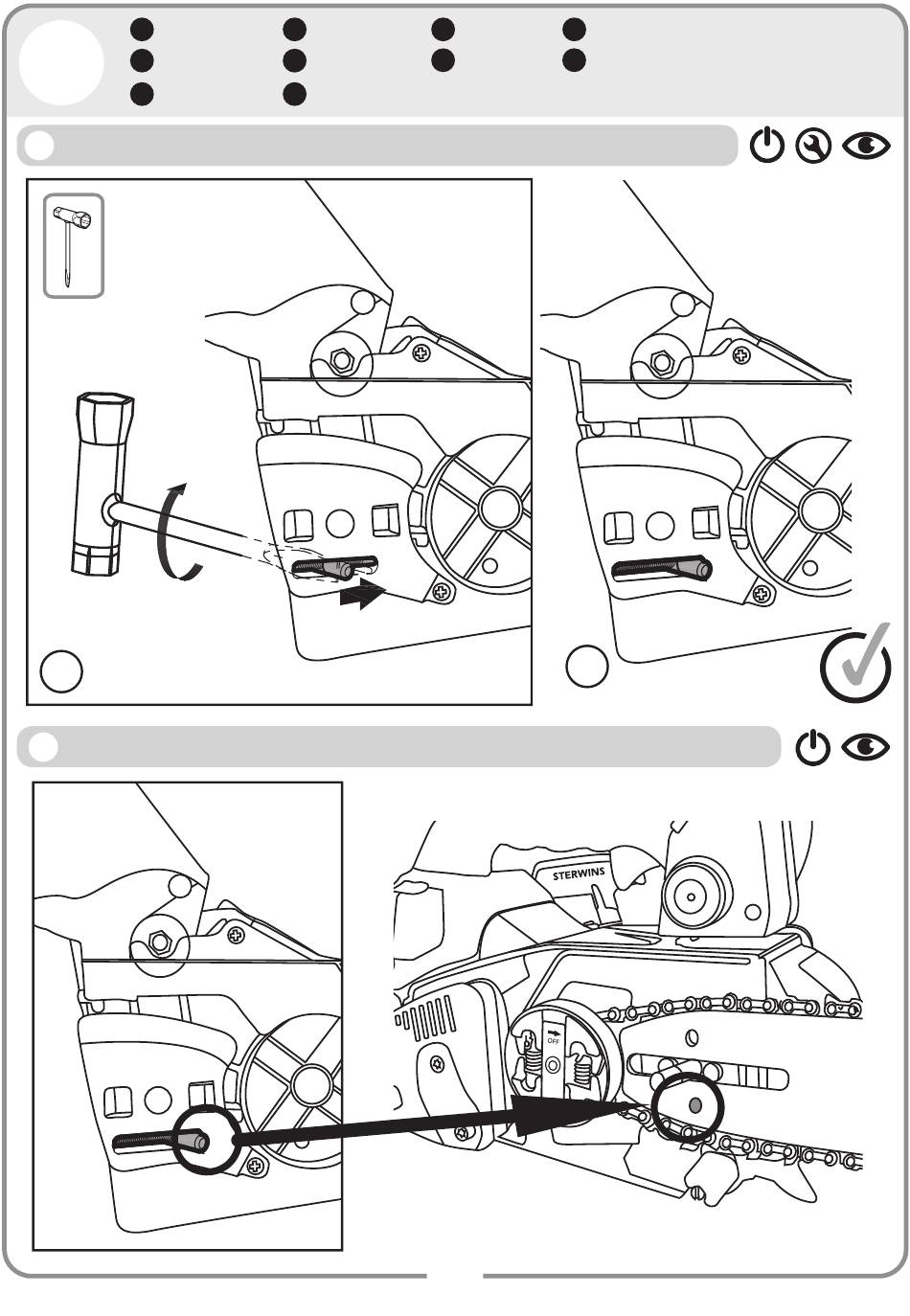 STERWINS

OFF