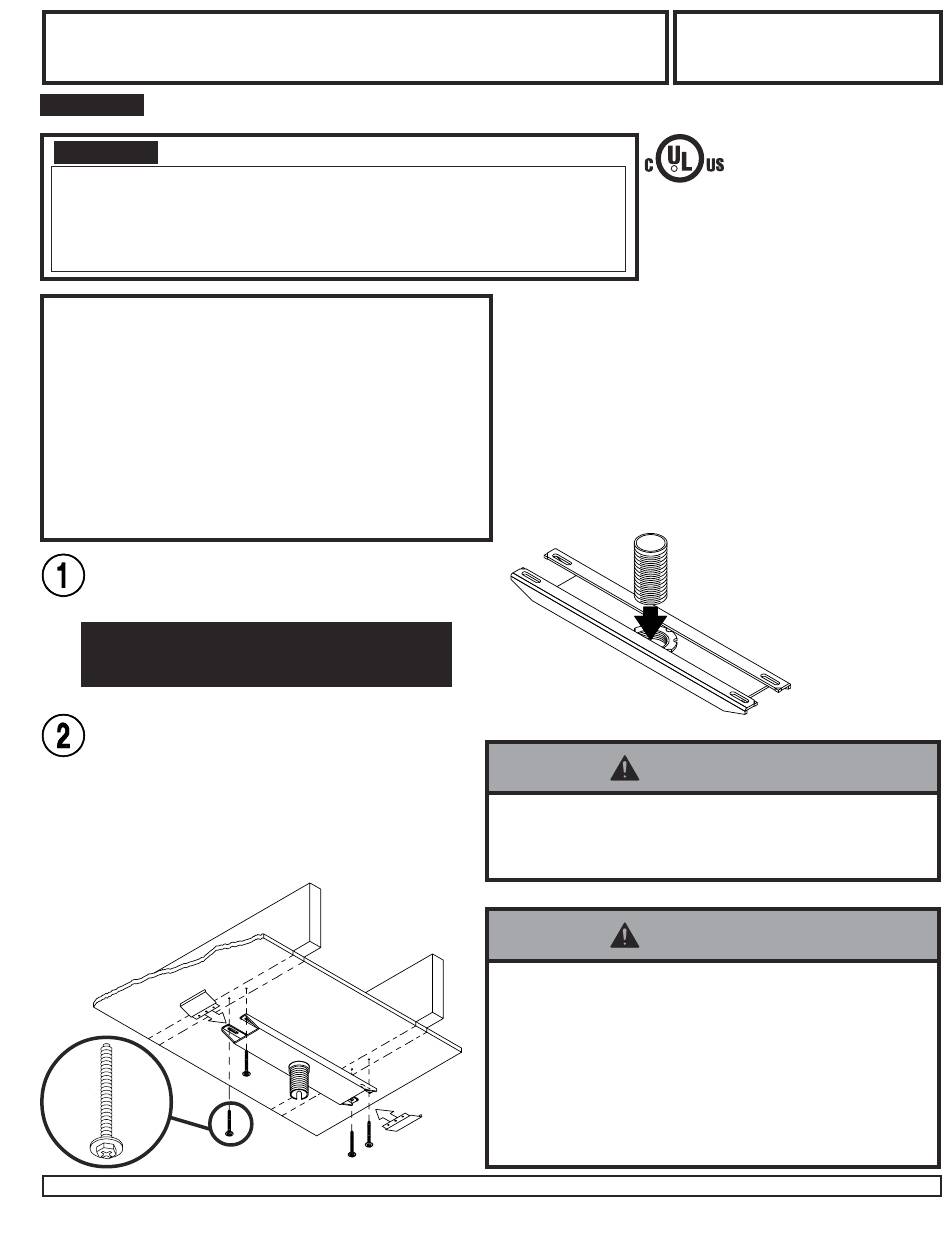 c UL US

1

2