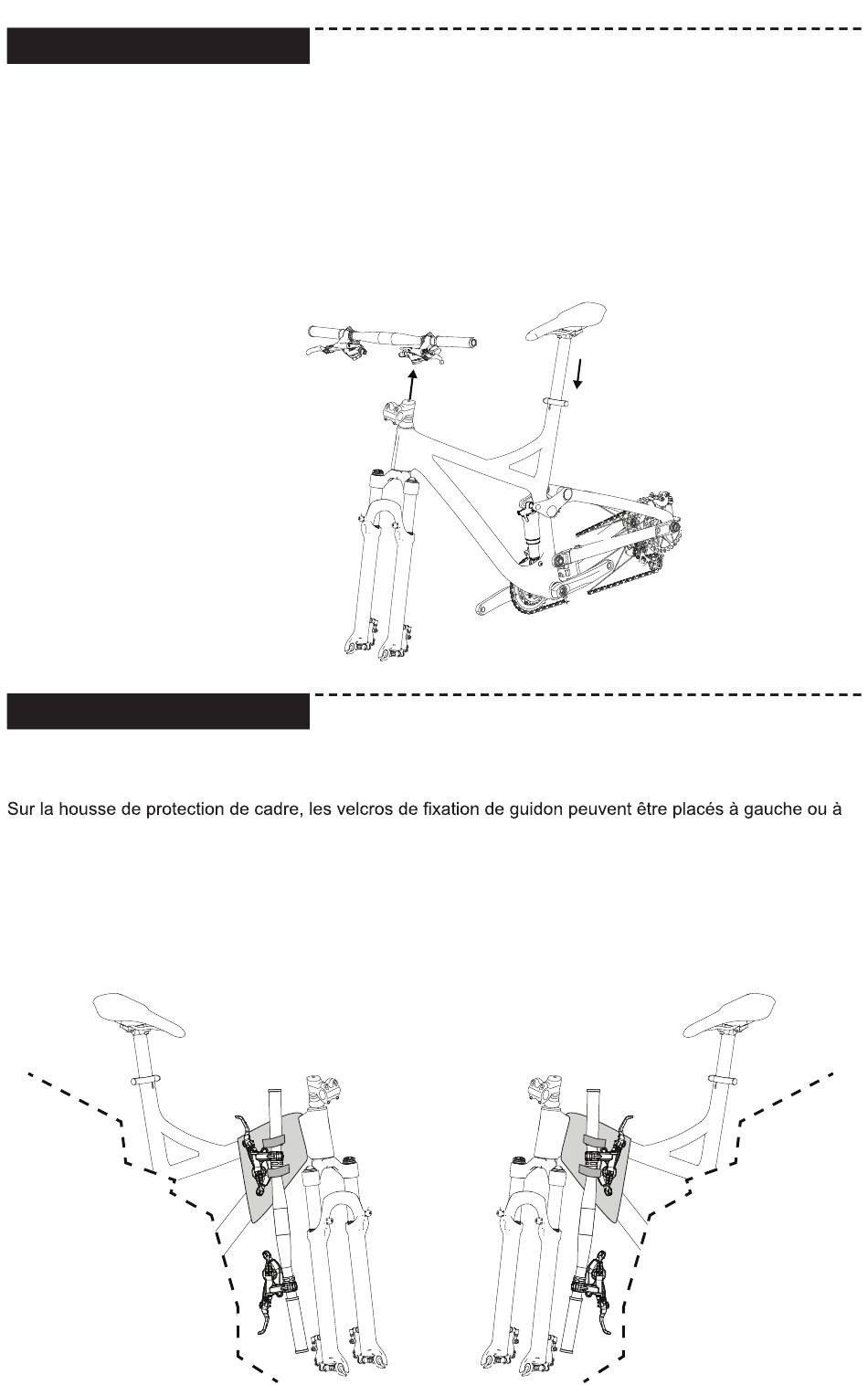 Sur la housse de protection de cadre, les velcros de fixation de guidon peuvent être placés à gauche ou à