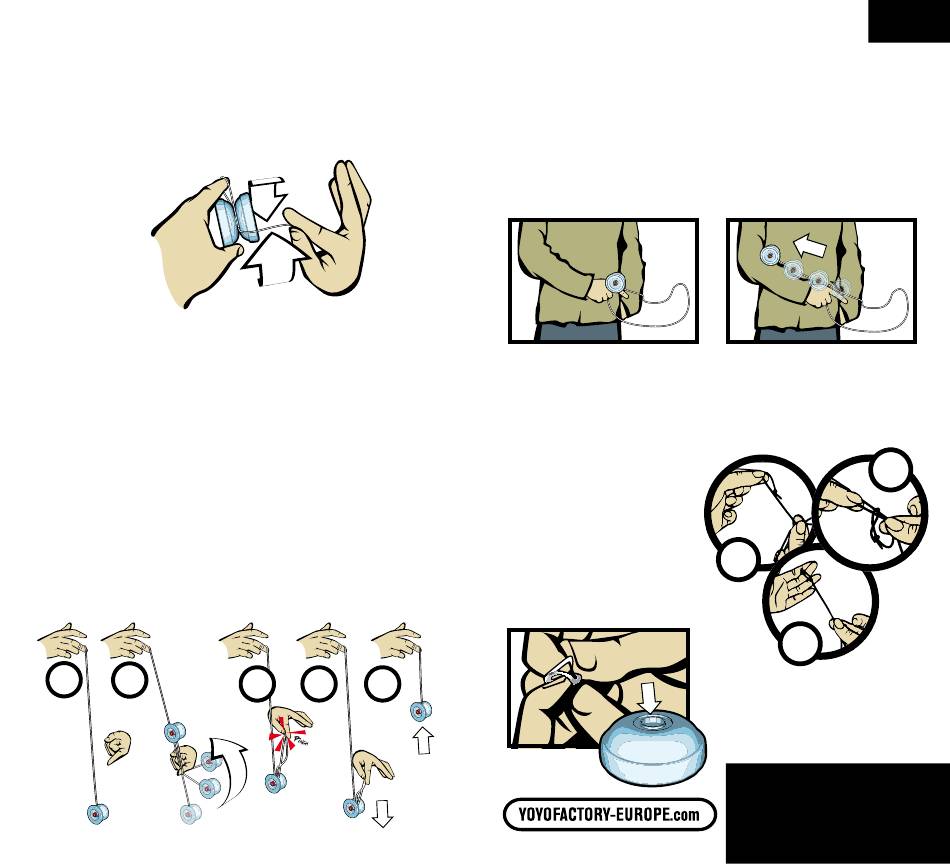 YOYOFACTORY-EUROPE.com