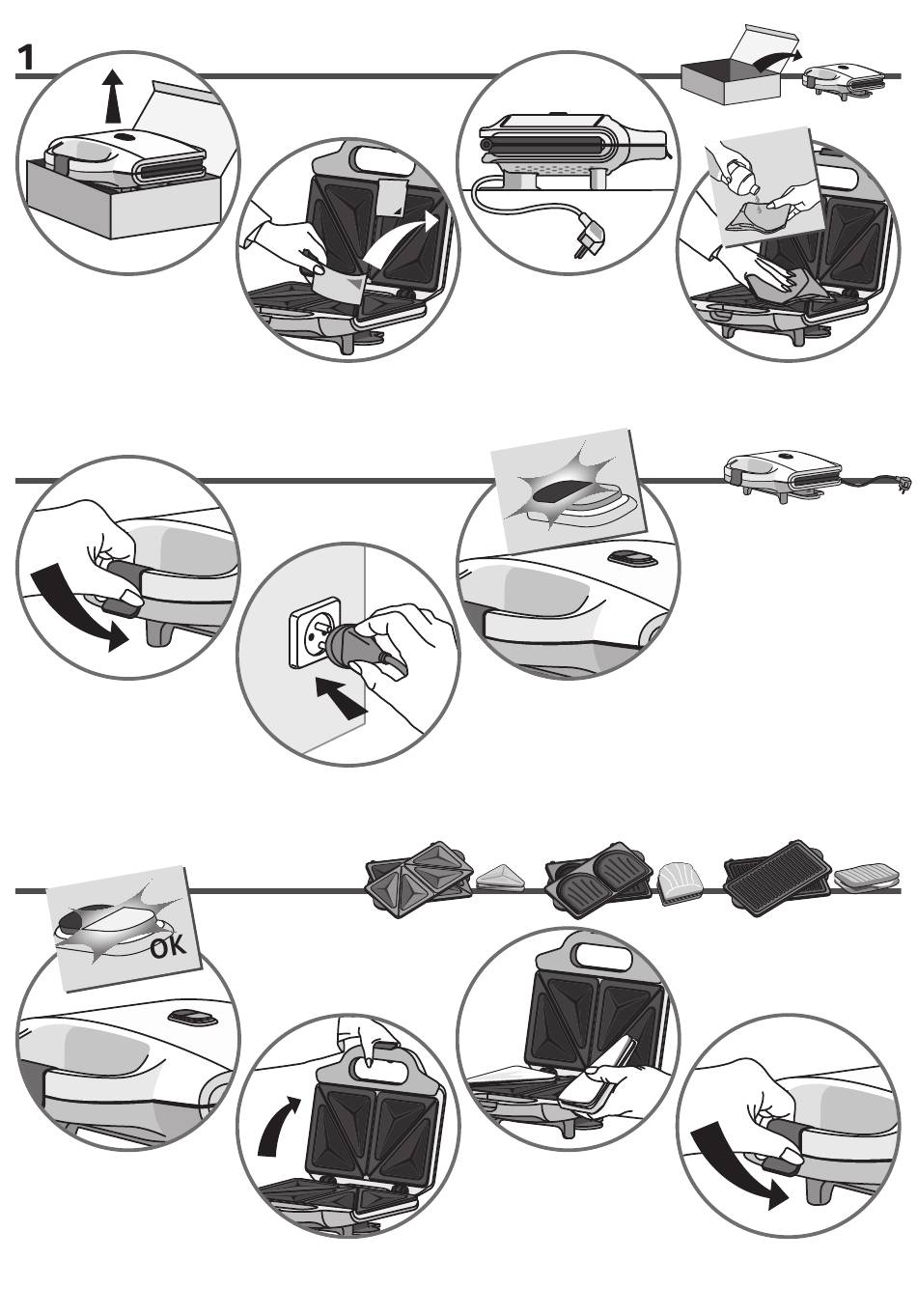 1

OK