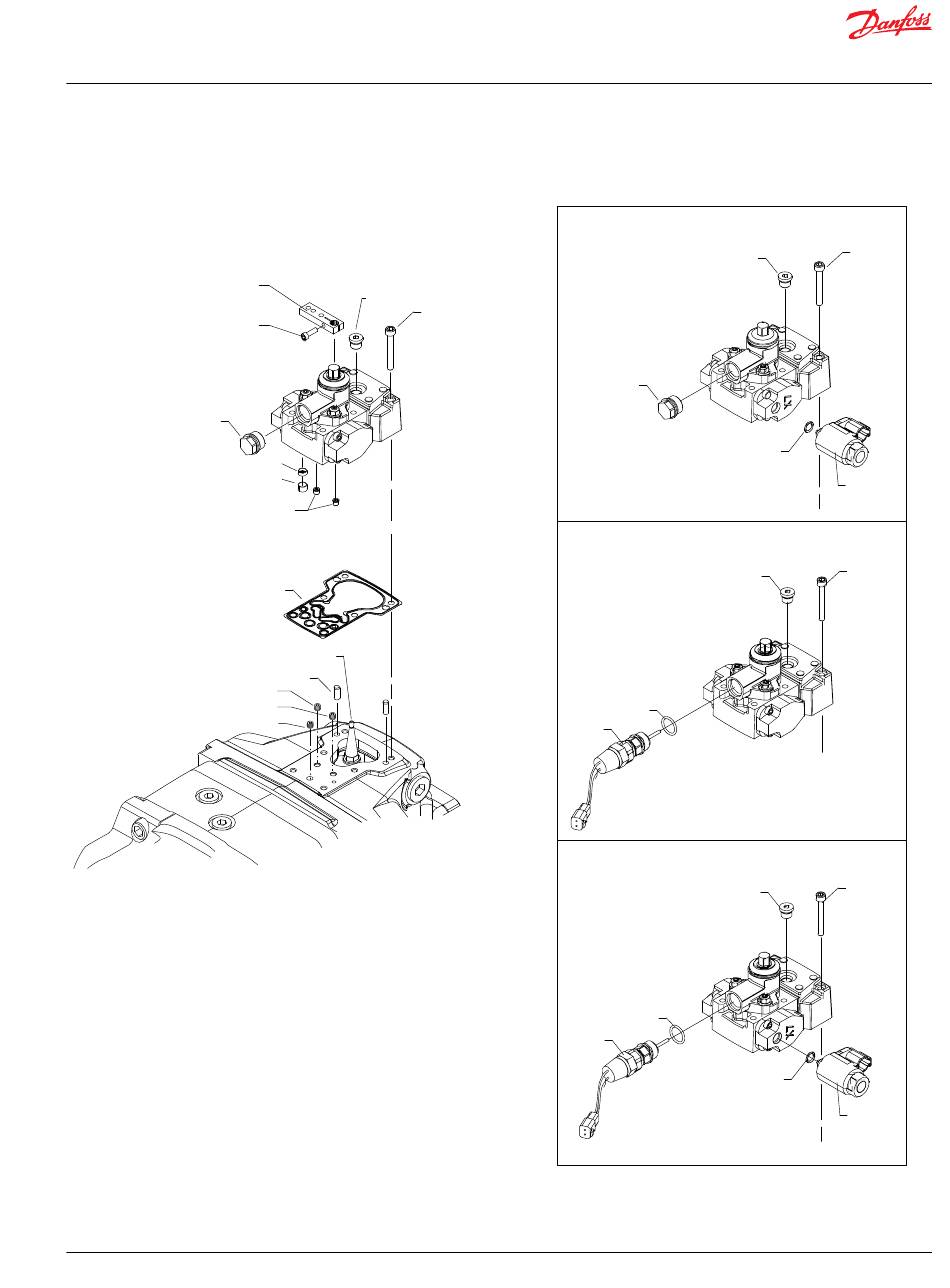 Danfoss