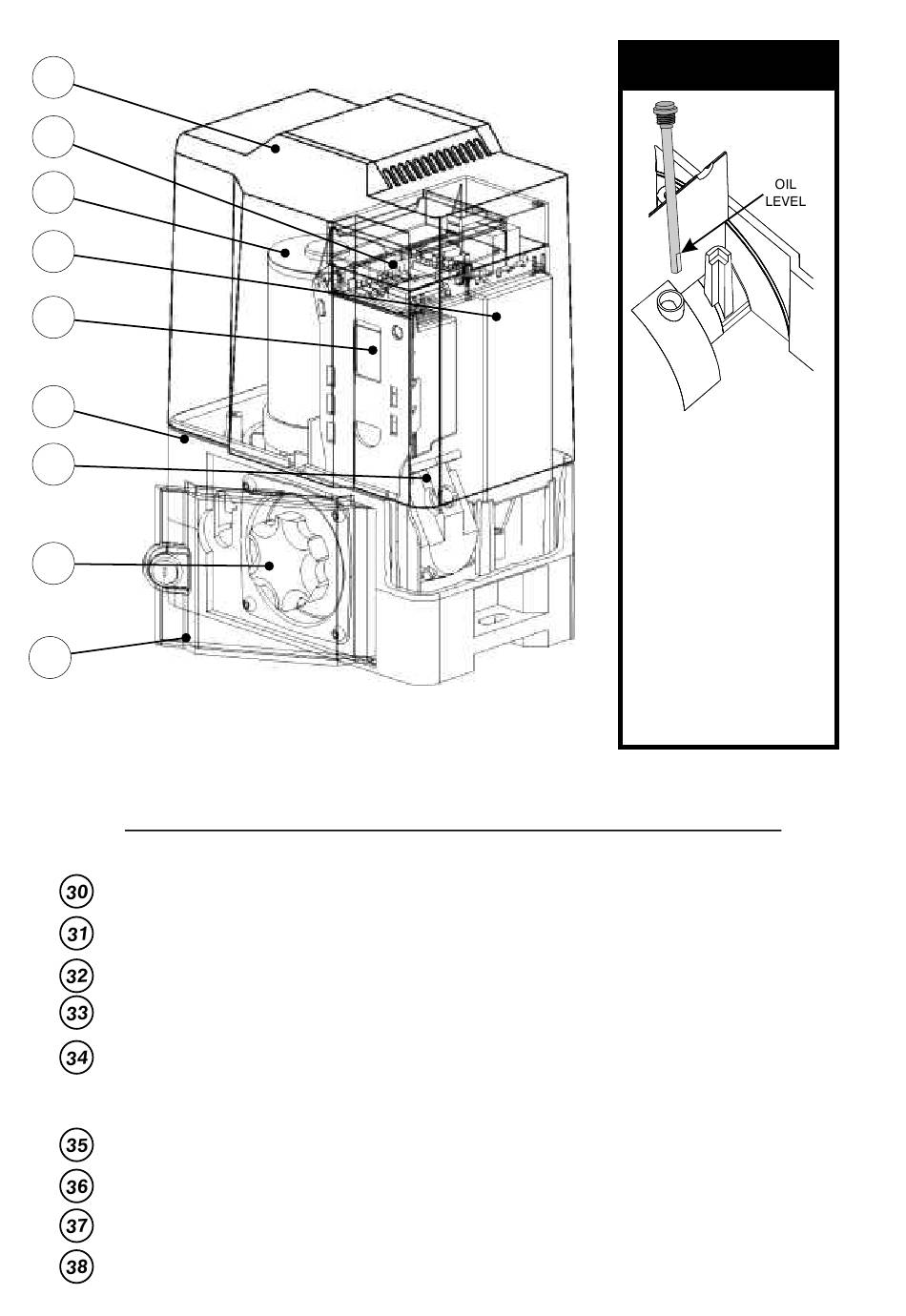 OIL LEVEL

30
31
32
33
34
35
36
37
38