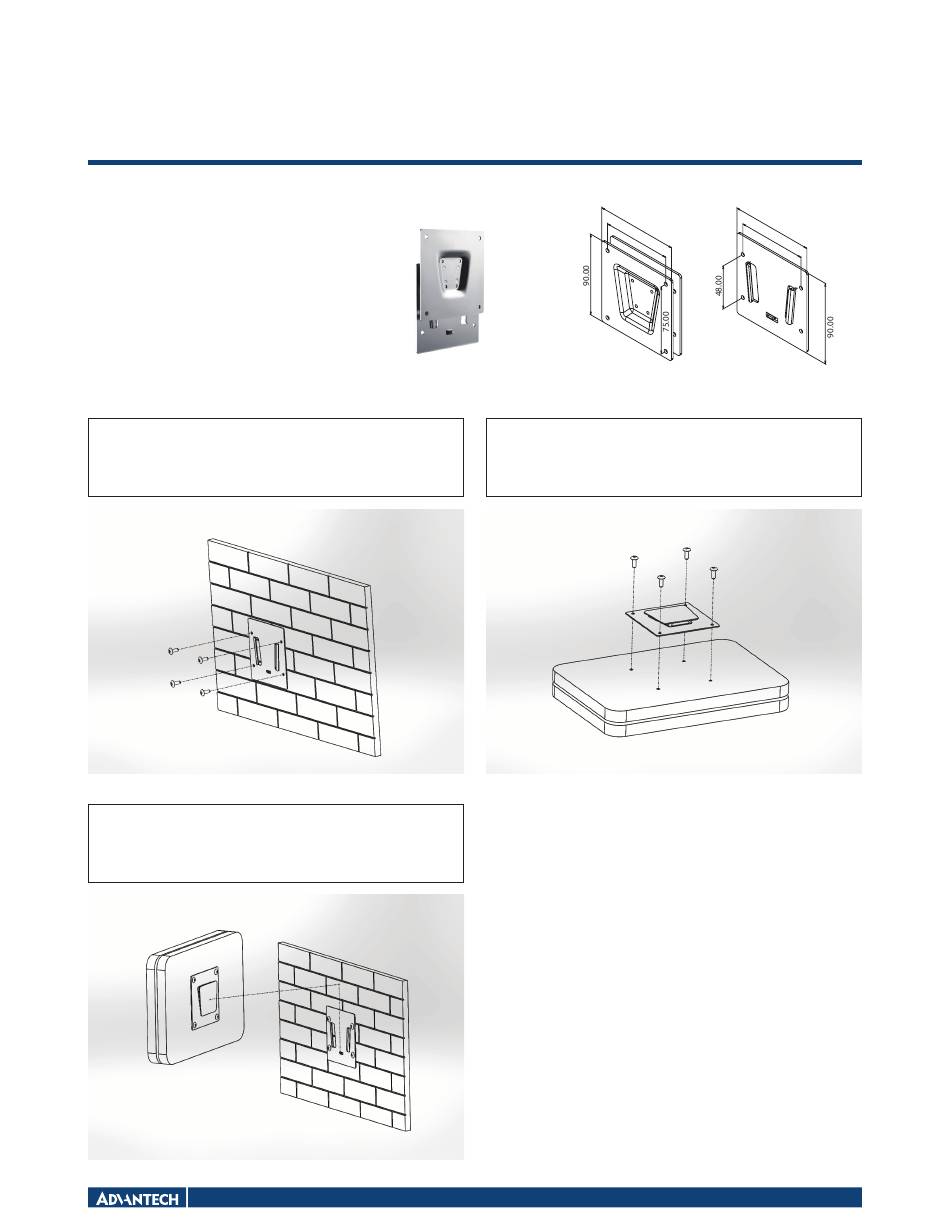 90.00

75.00

48.00

90.00

ADVANTECH