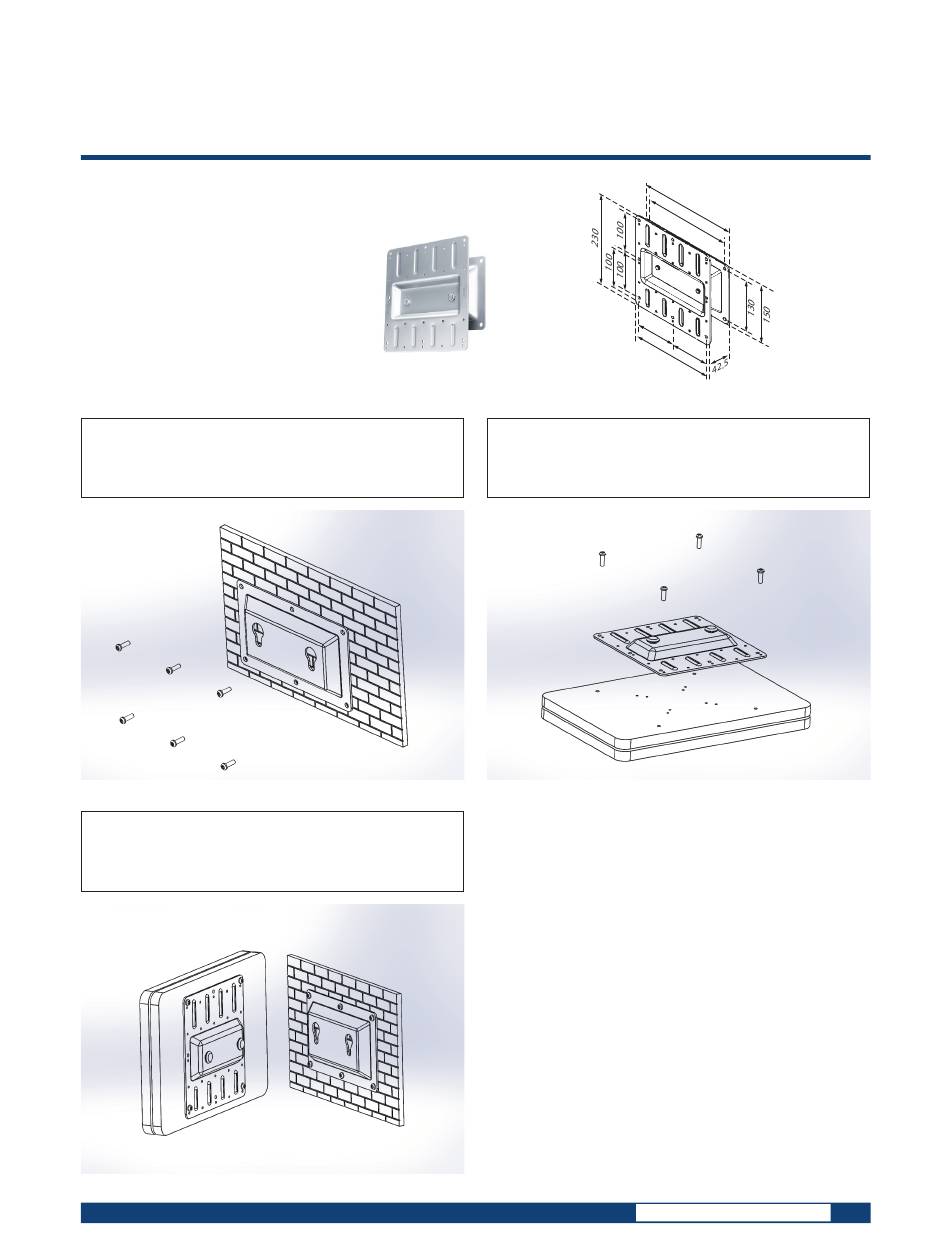 230
100
100
100
130
150
42.5