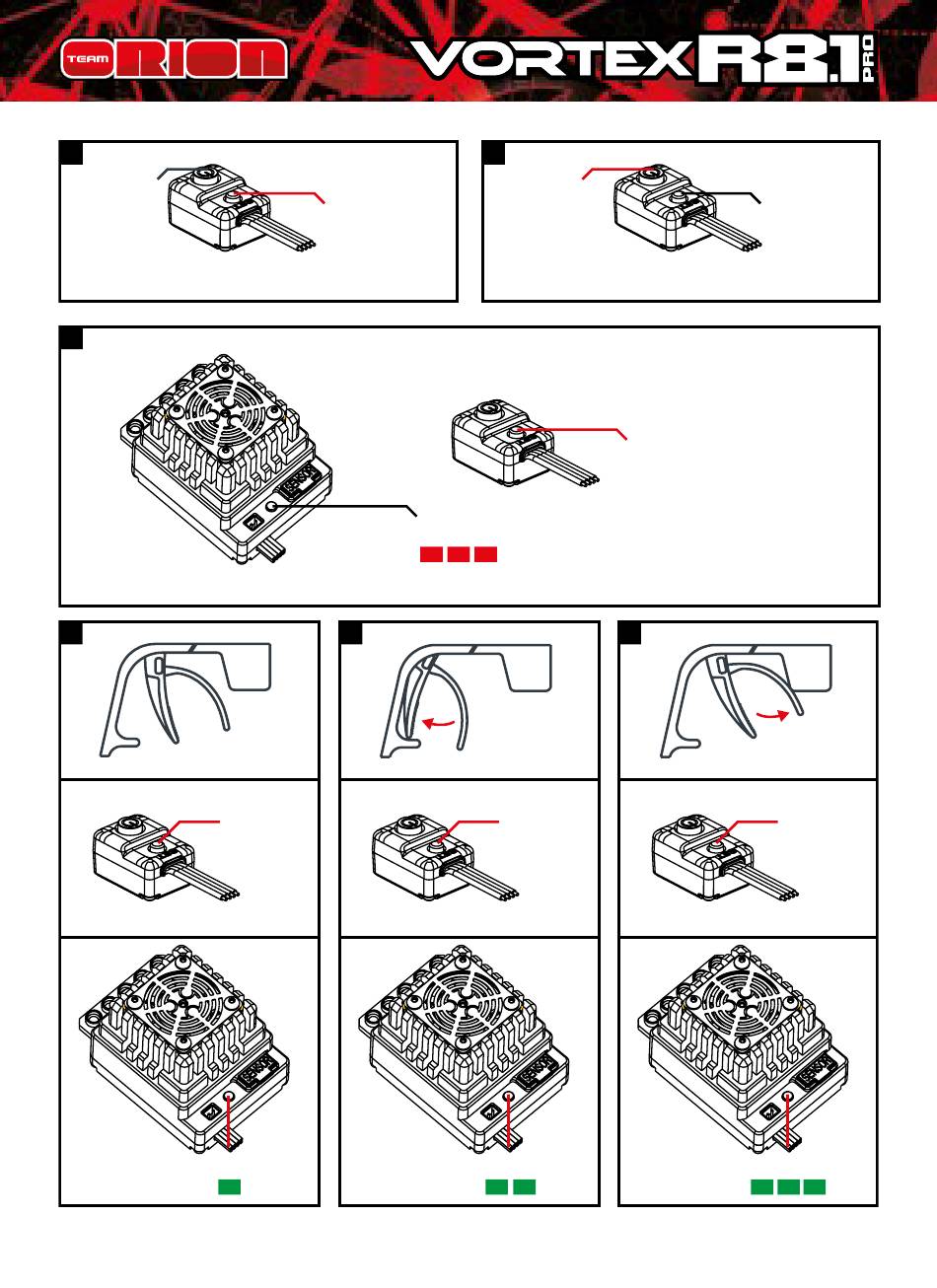 TEAM ORION

VORTEX R8.1 PRO