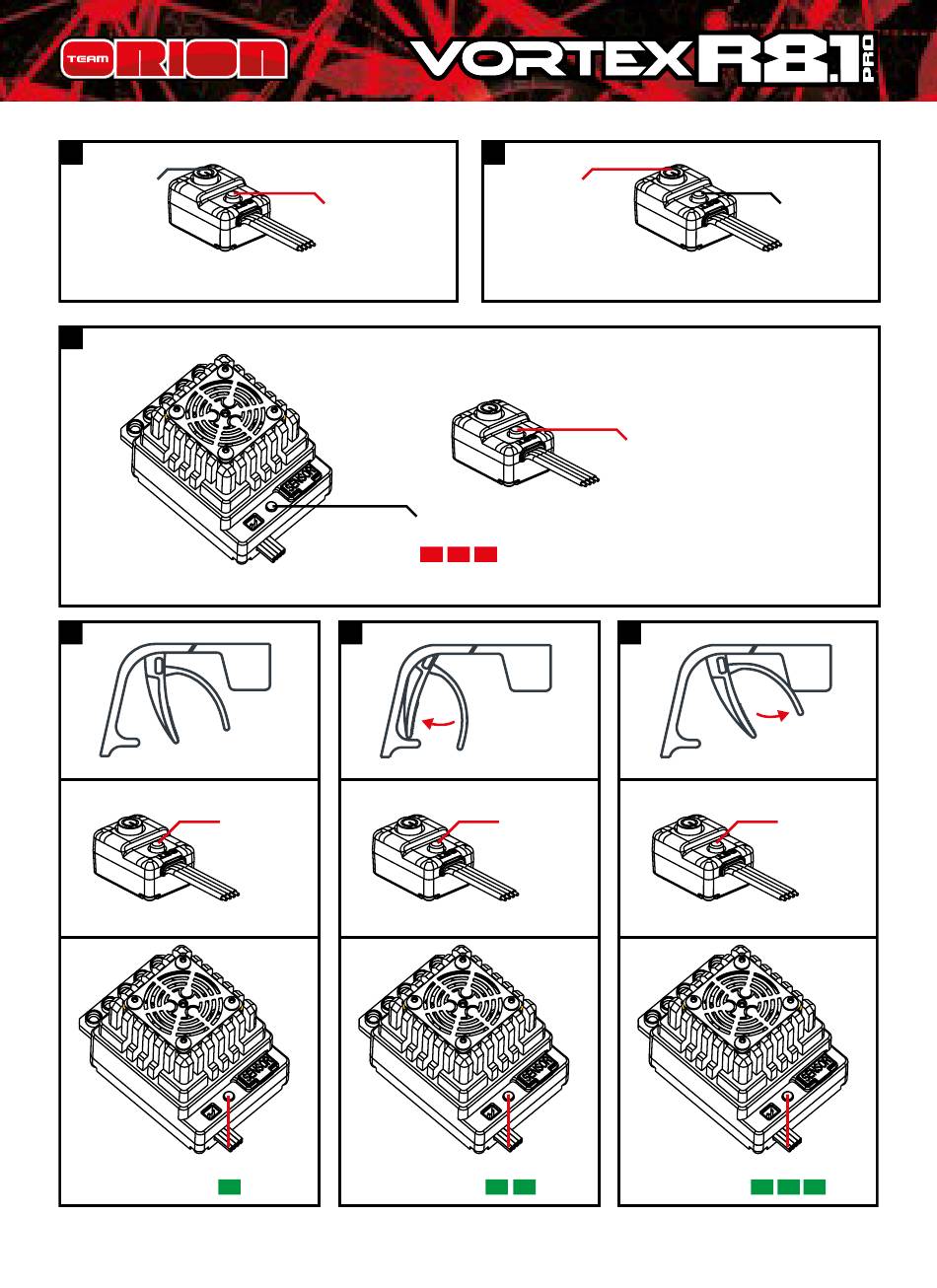 TEAM ORION

VORTEX R8.1 PRO