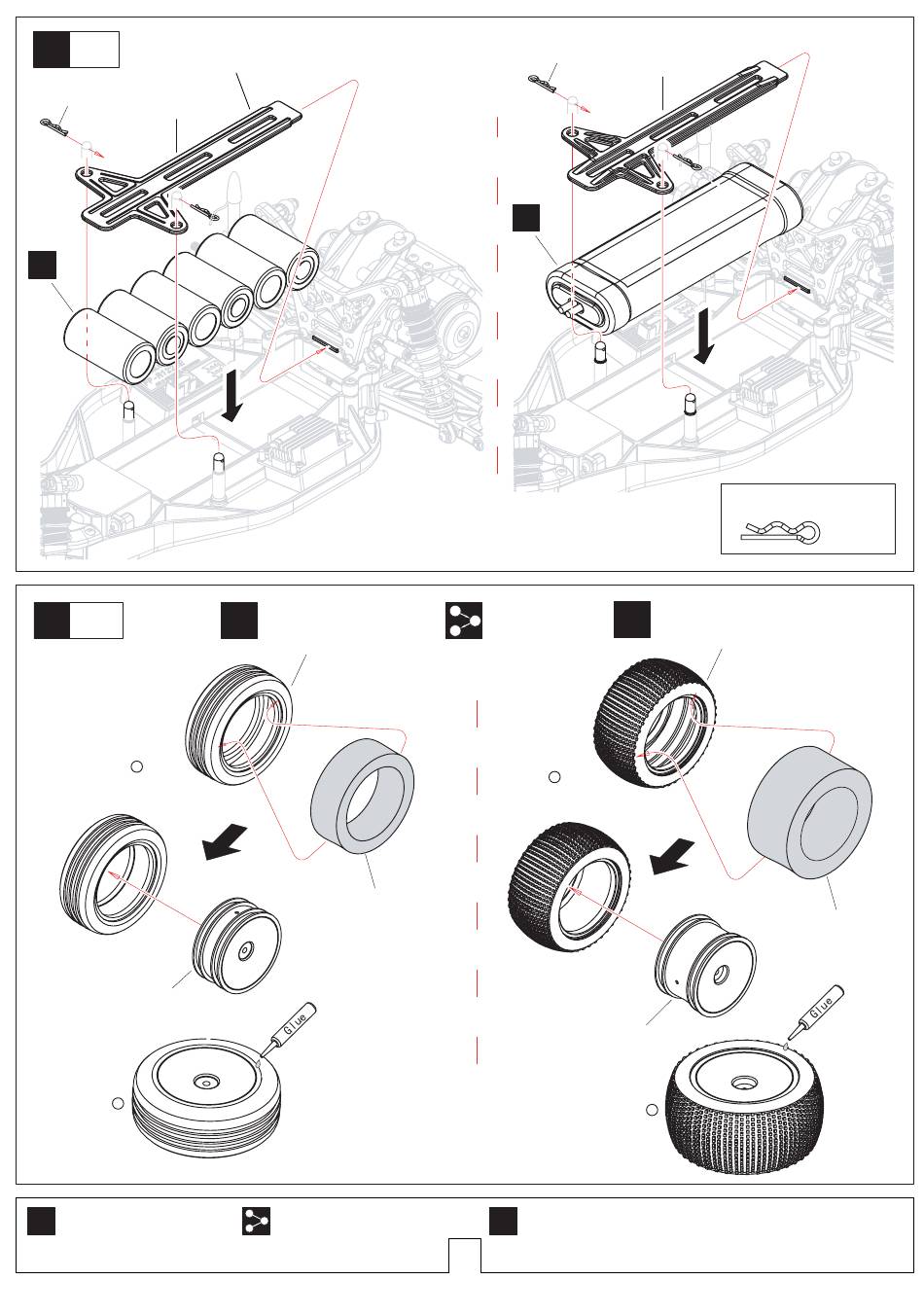 Glue

Glue