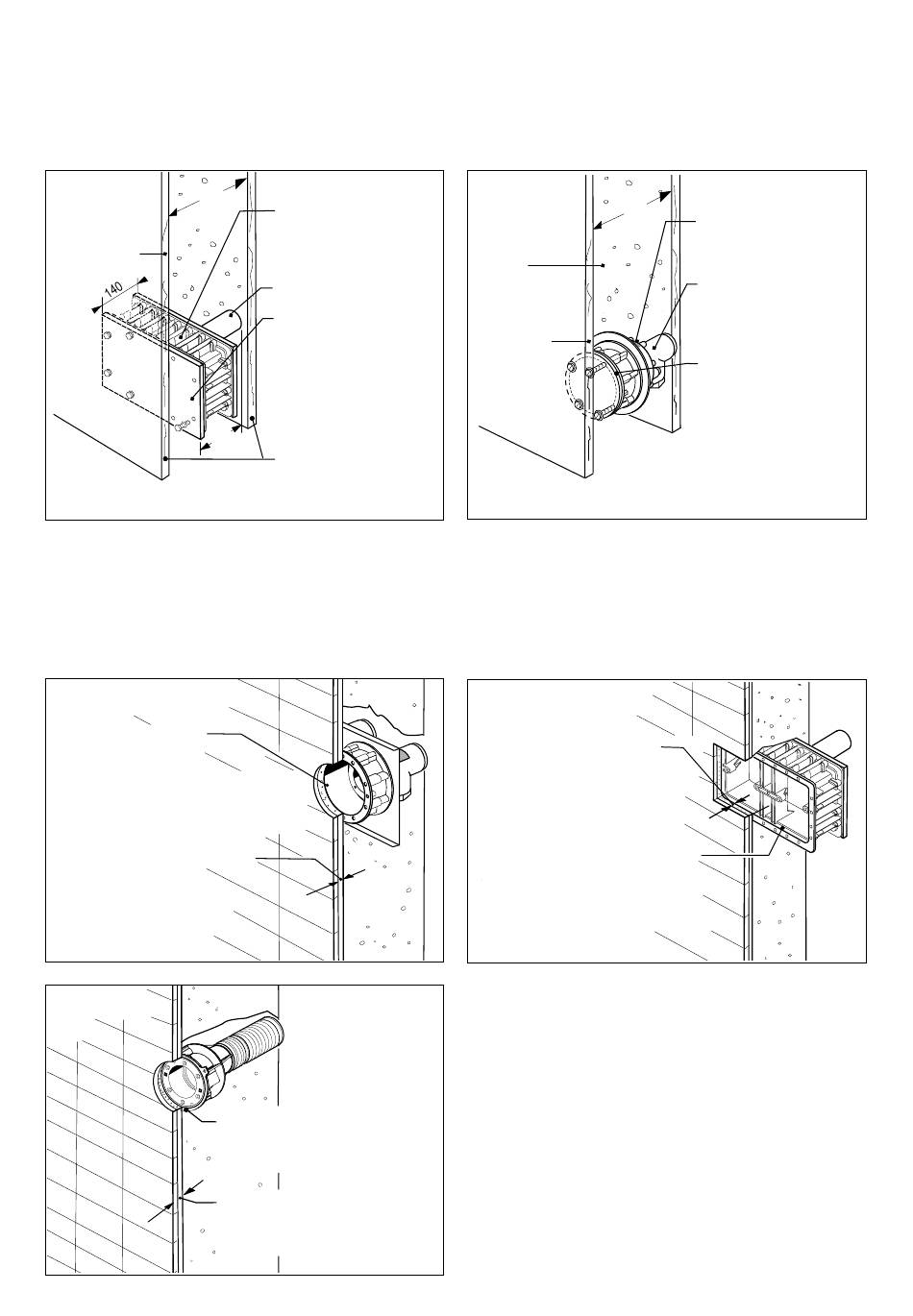 140