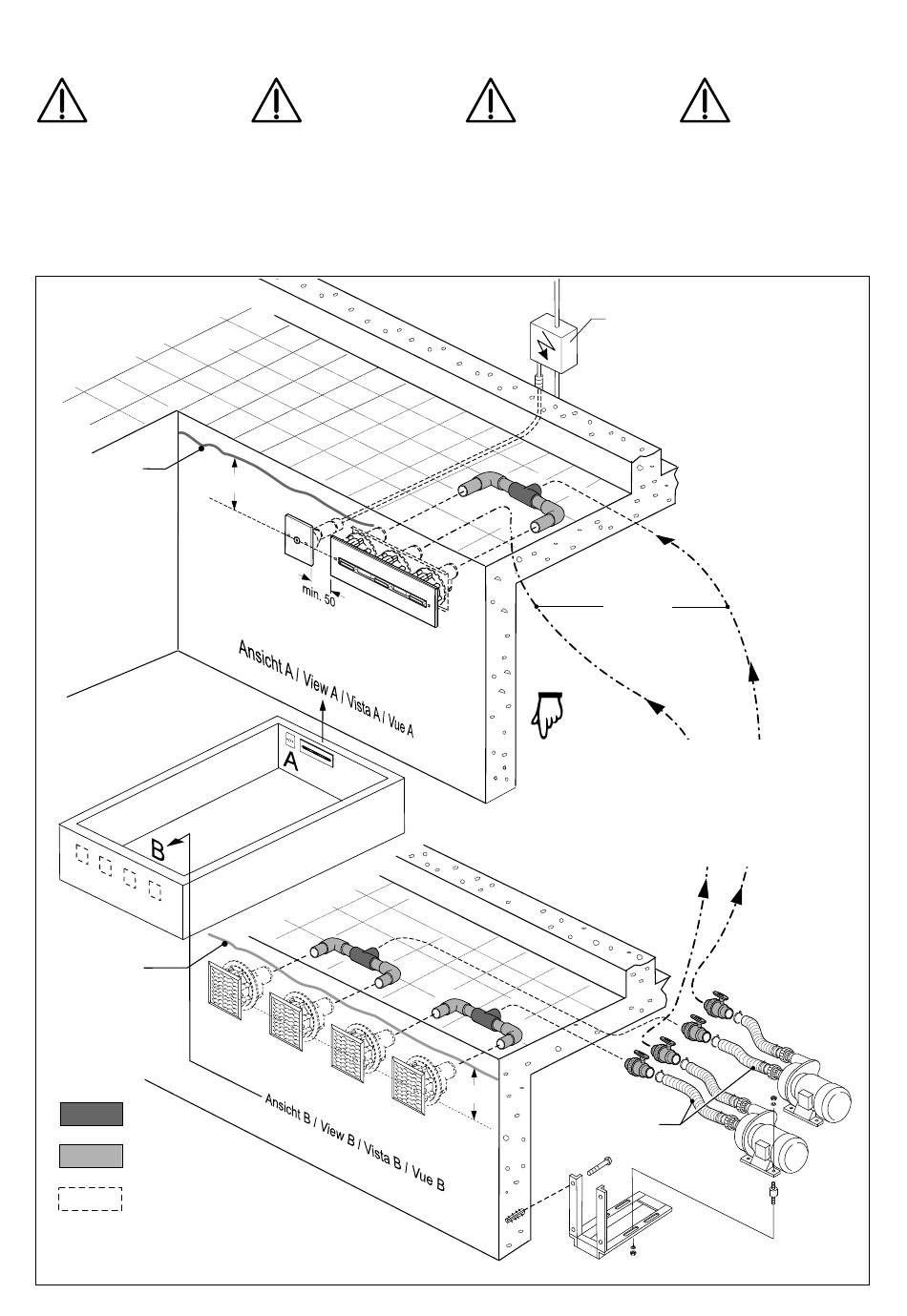 min. 50

Ansicht A / View A / Vista A / Vue A

A

B

Ansicht B / View B / Vista B / Vue B