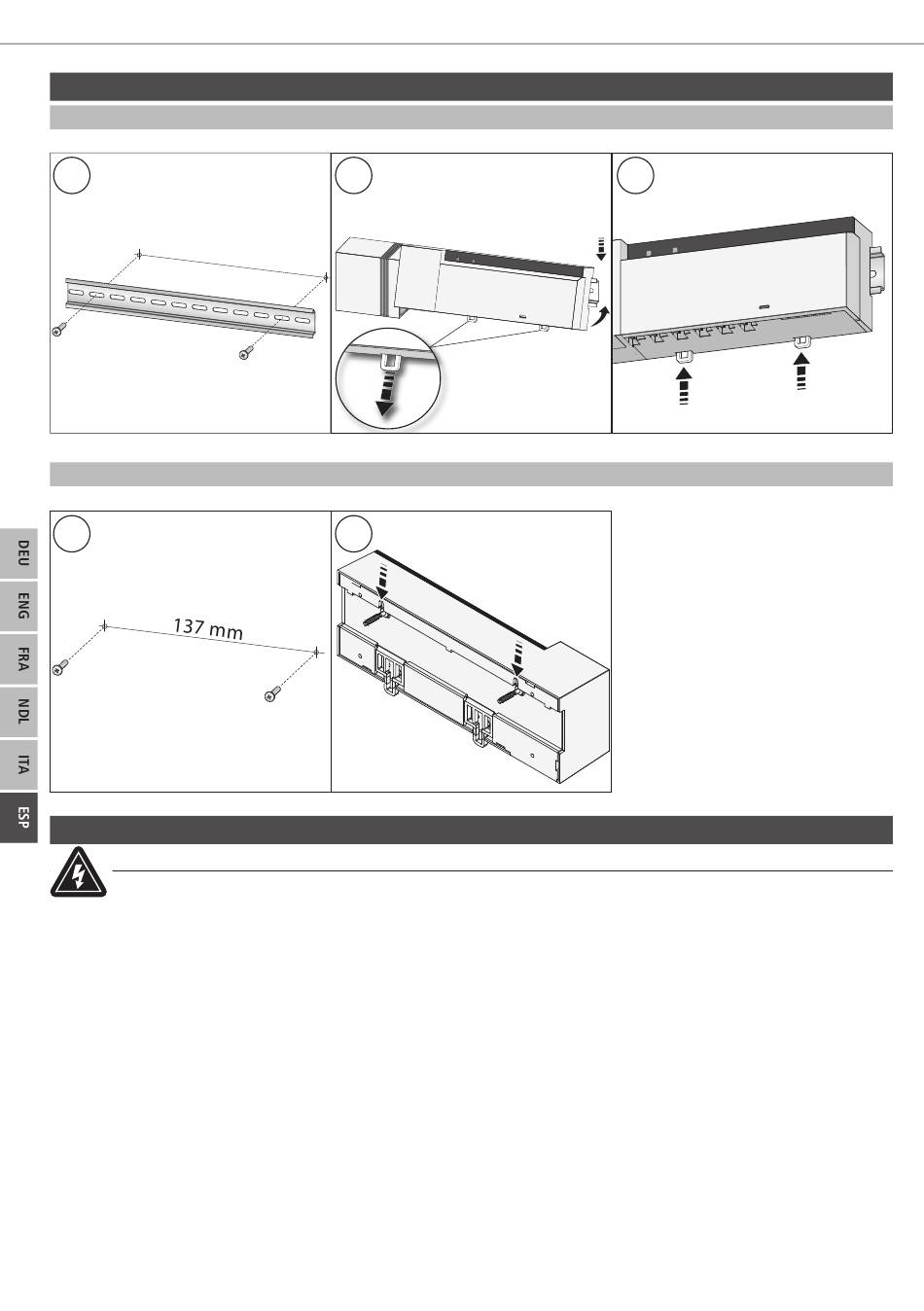 137 mm

DEU

ENG

FRA

NDL

ITA

ESP