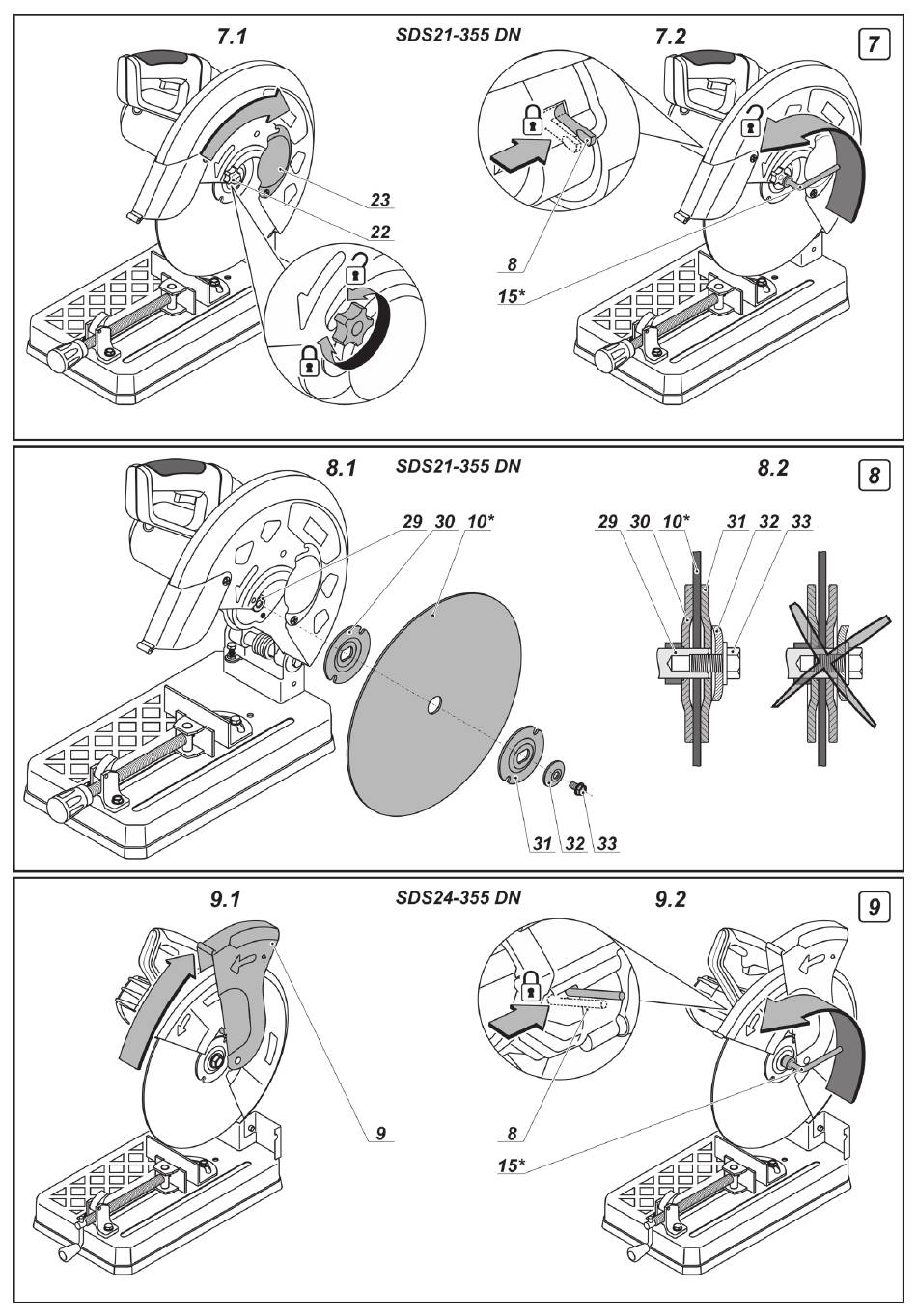 7.1

SDS21-355 DN

7.2

7

23

22

8

15*

8.1

SDS21-355 DN

8.2

8

29 30 10*

29 30 10* 31 32 33

31 32 33

9.1

SDS24-355 DN

9.2

9

9

8

15*