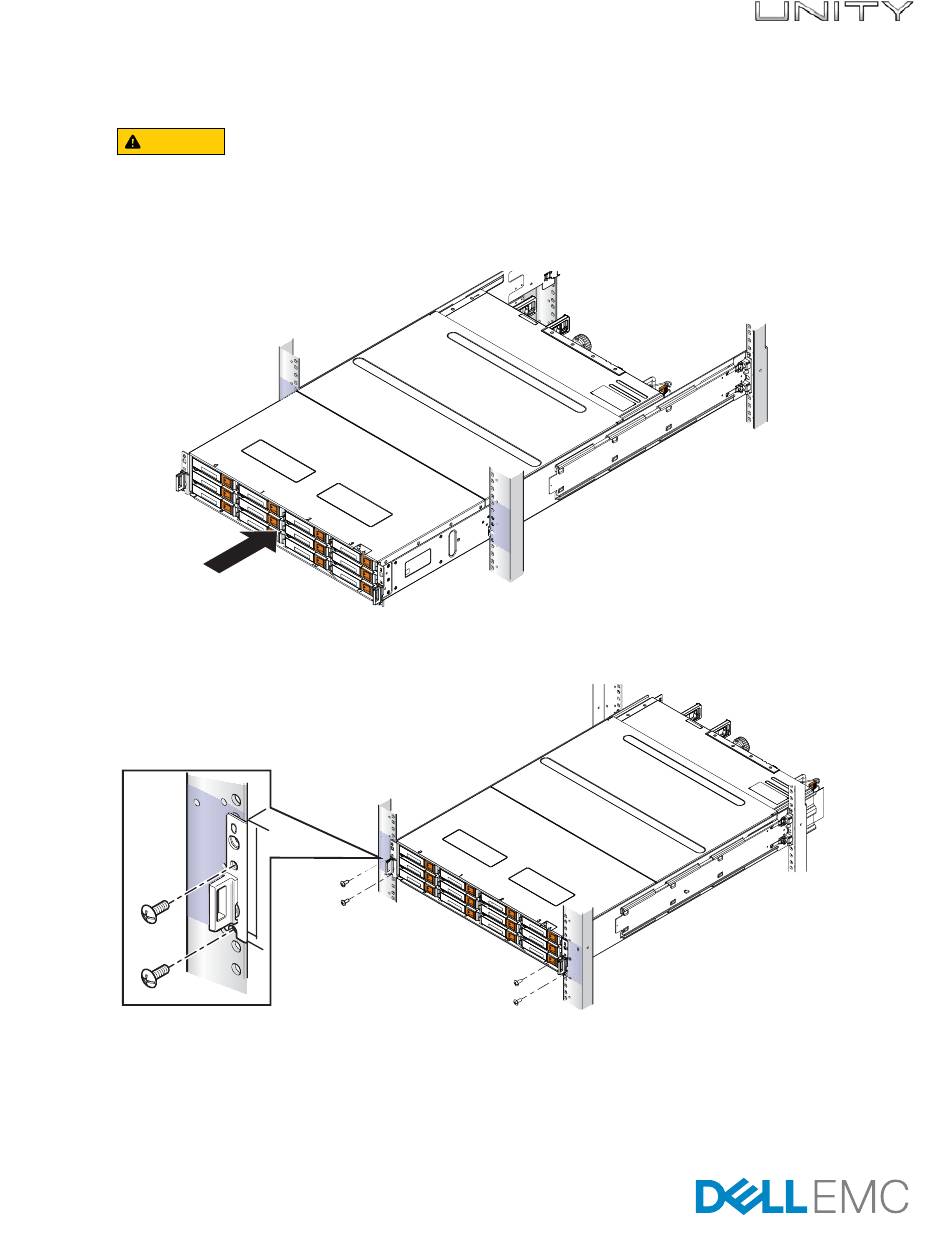 UNITY

DELL EMC