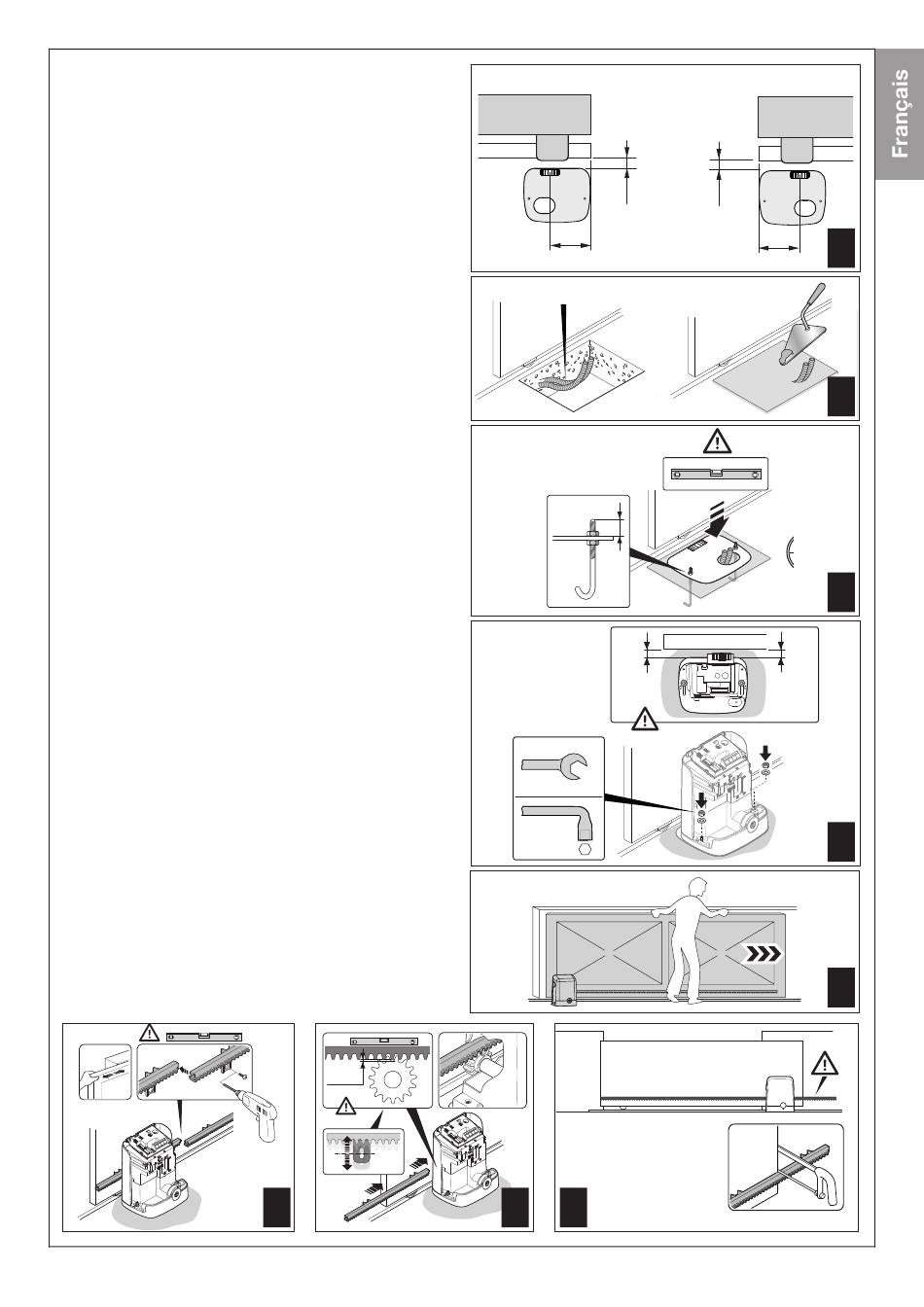 Français