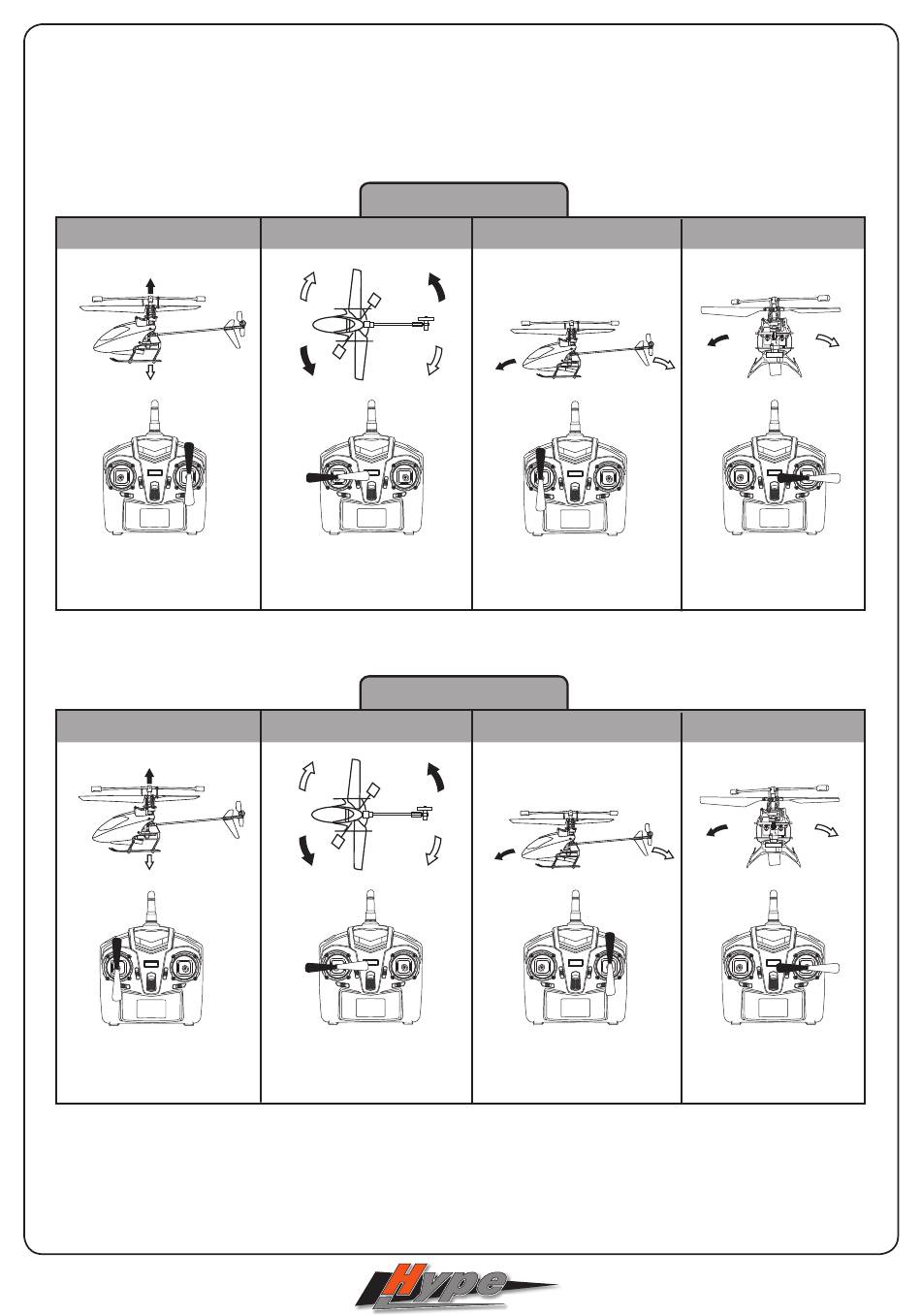 Hype