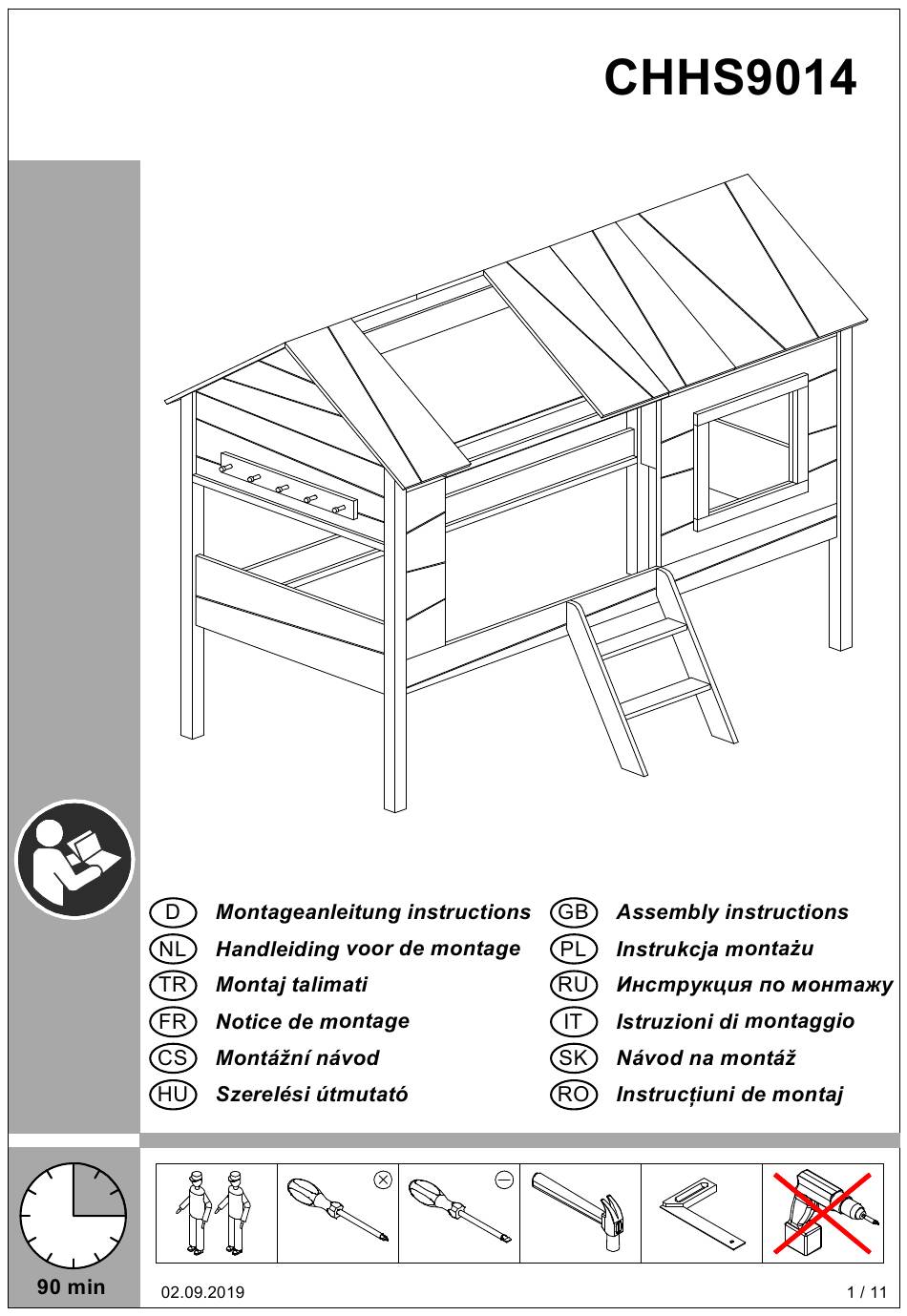 CHHS9014

D Montageanleitung instructions
NL Handleiding voor de montage
TR Montaj talimati
FR Notice de montage
CS Montážní návod
HU Szerelési útmutató

GB Assembly instructions
PL Instrukcja montażu
RU Инструкция по монтажу
IT Istruzioni di montaggio
SK Návod na montáž
RO Instrucțiuni de montaj

90 min

02.09.2019

1 / 11