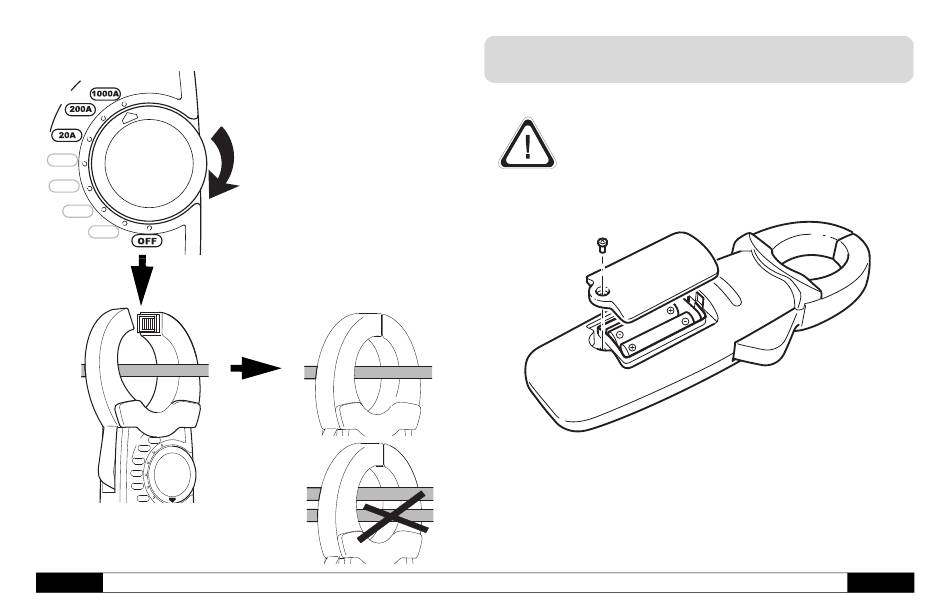 1000A
200A
20A
OFF