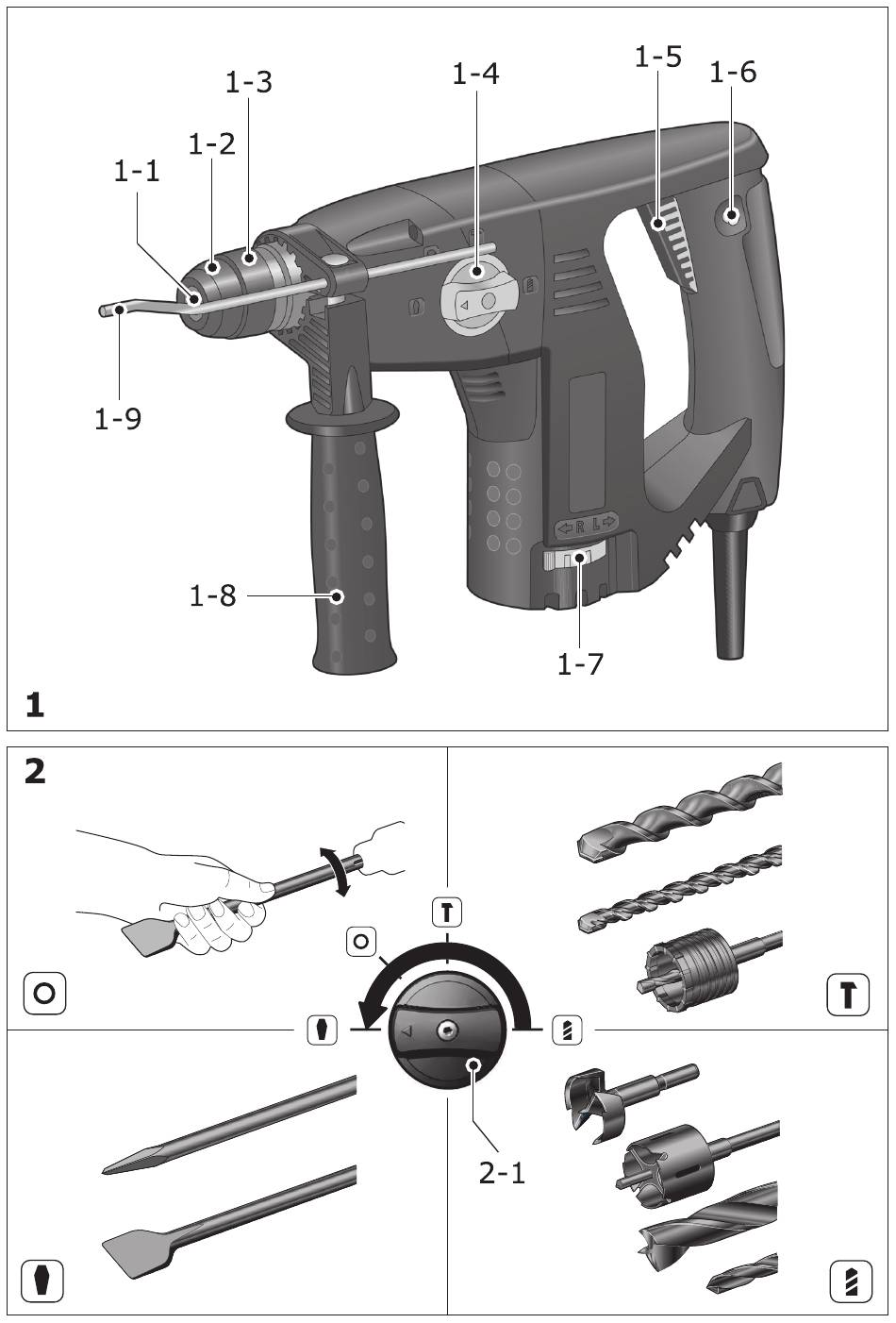 1-1
1-2
1-3
1-4
1-5
1-6
1-9
1-8
R L
1-7
1

2
2-1