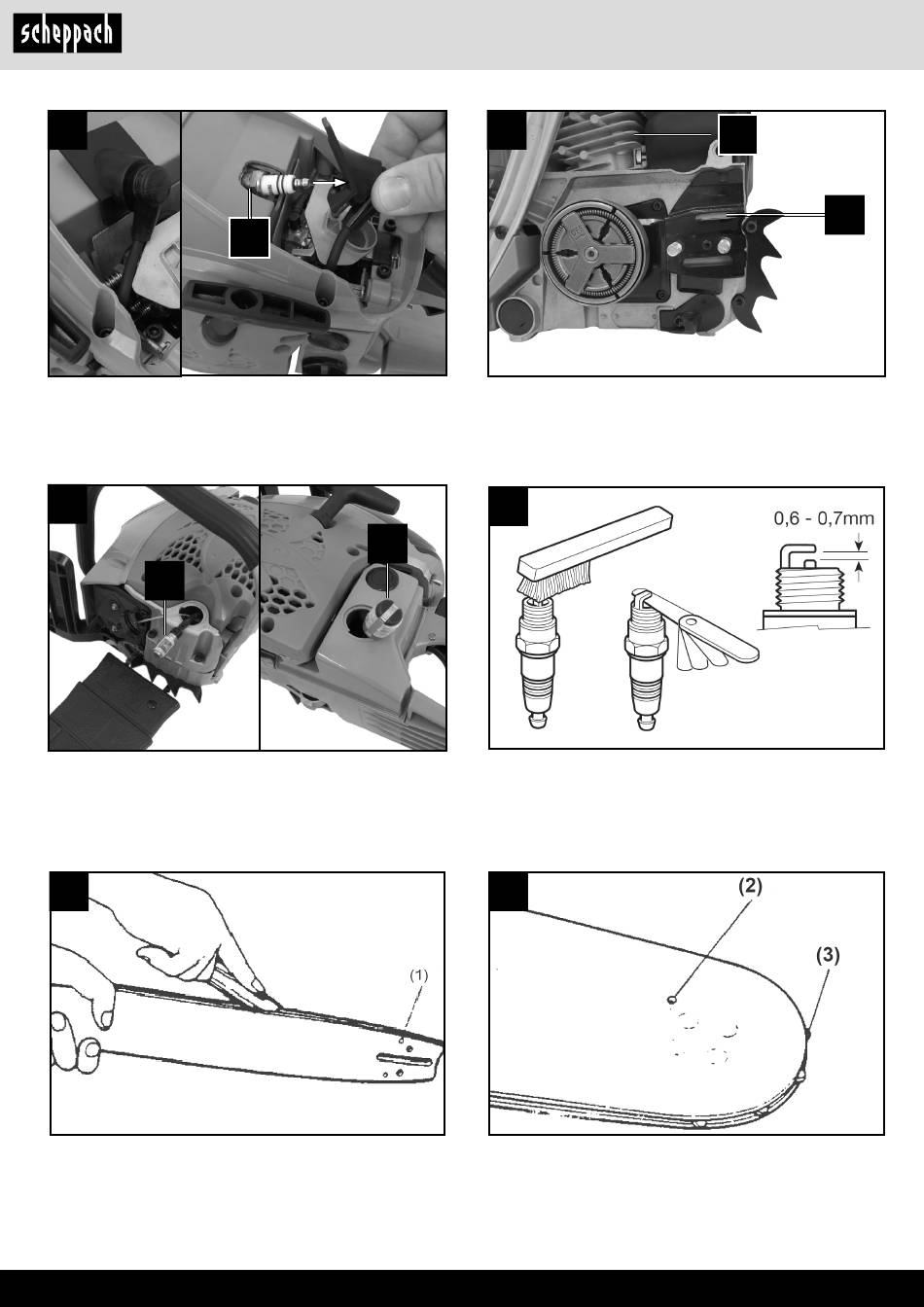 scheppach

0,6 - 0,7mm

(1)

(2)

(3)