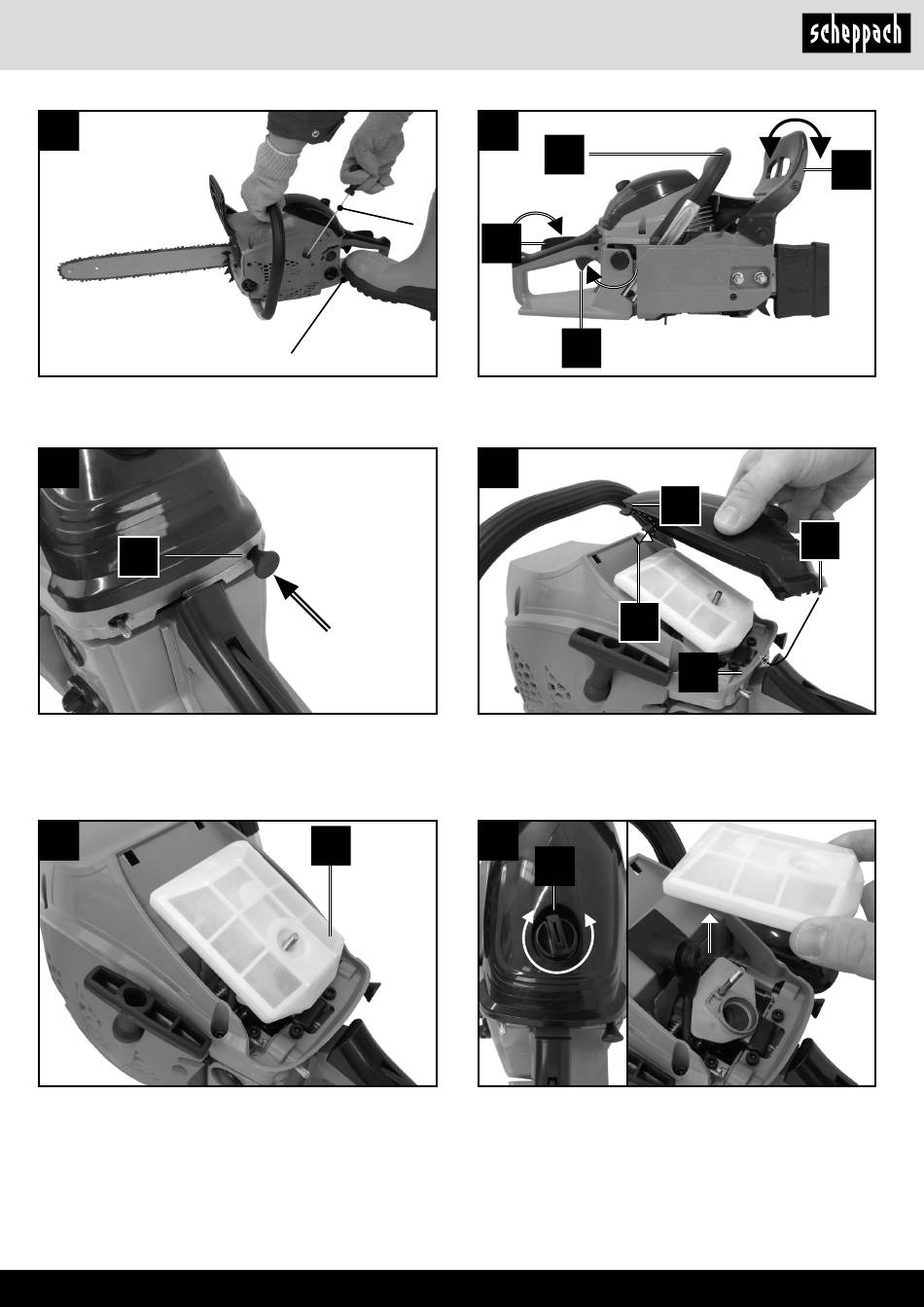 scheppach