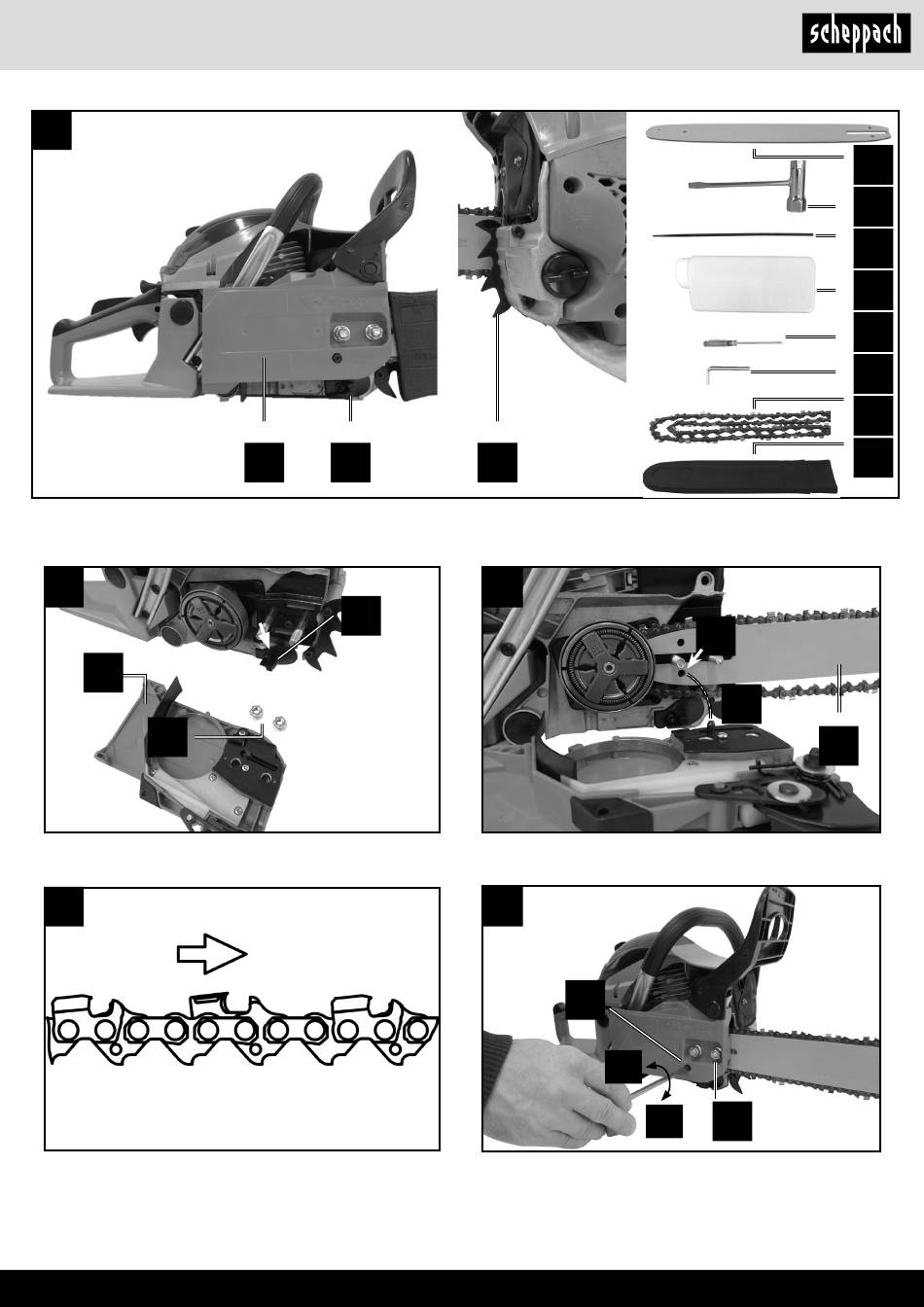 scheppach