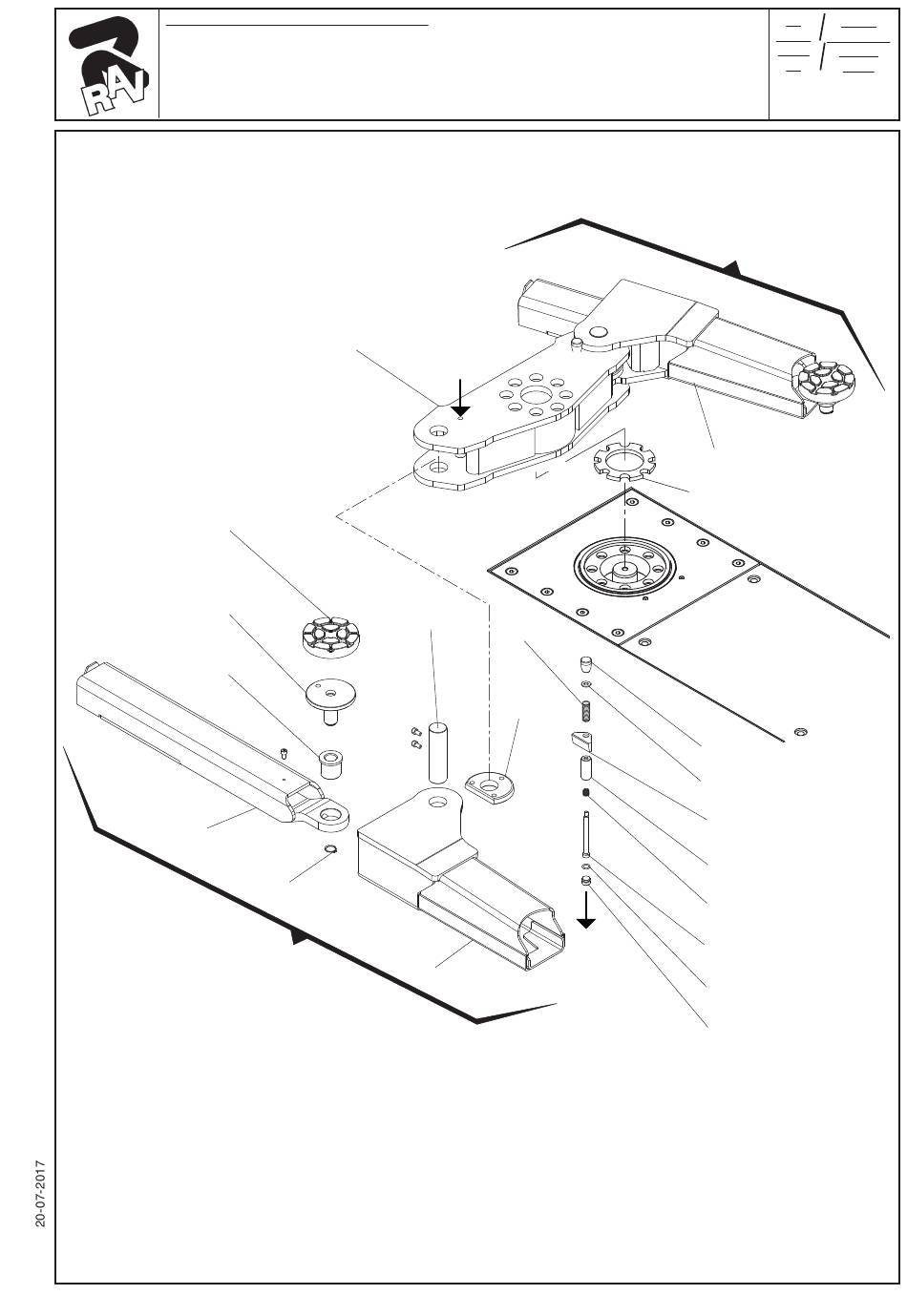 RAV

20-07-2017