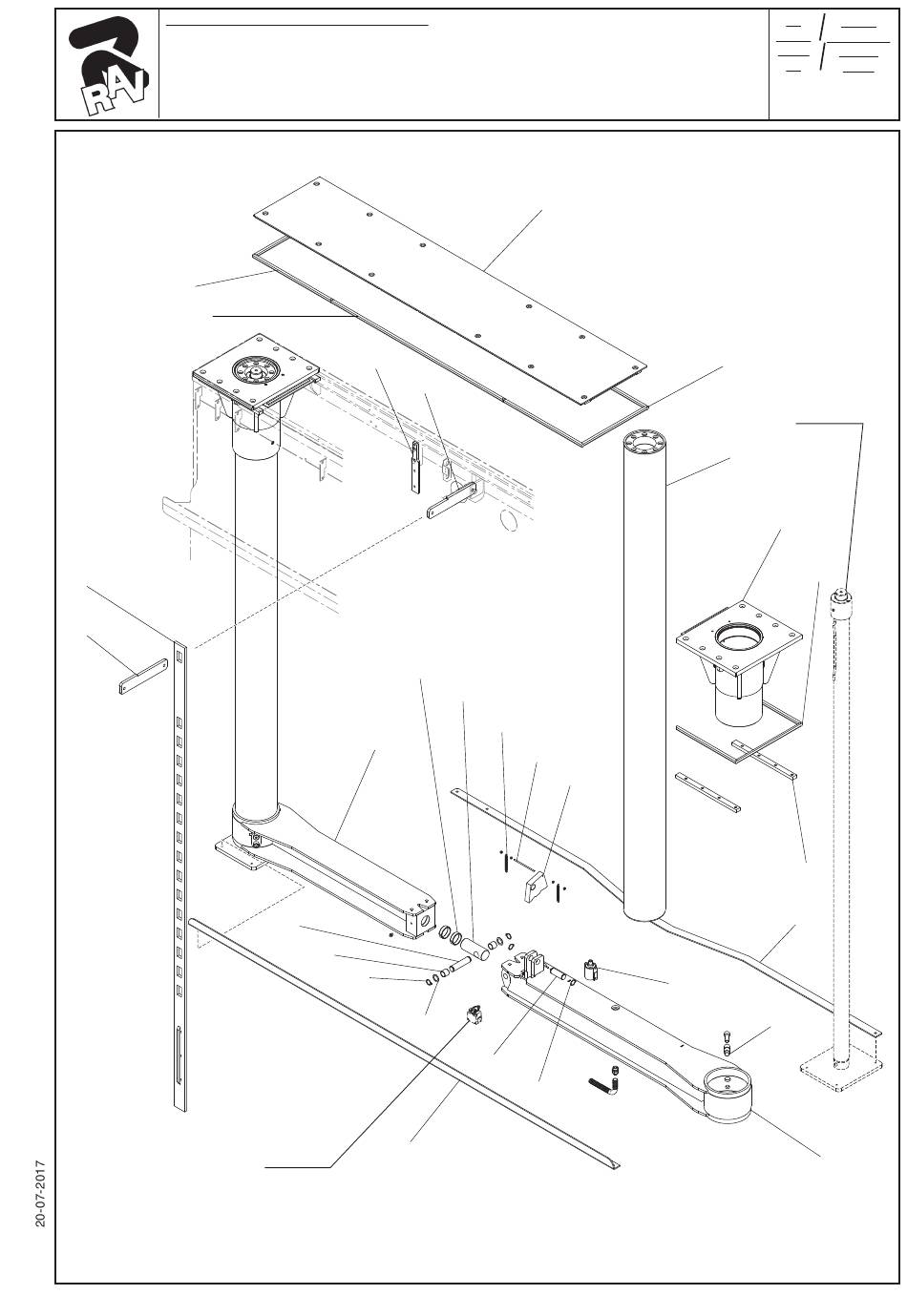 RAV

20-07-2017