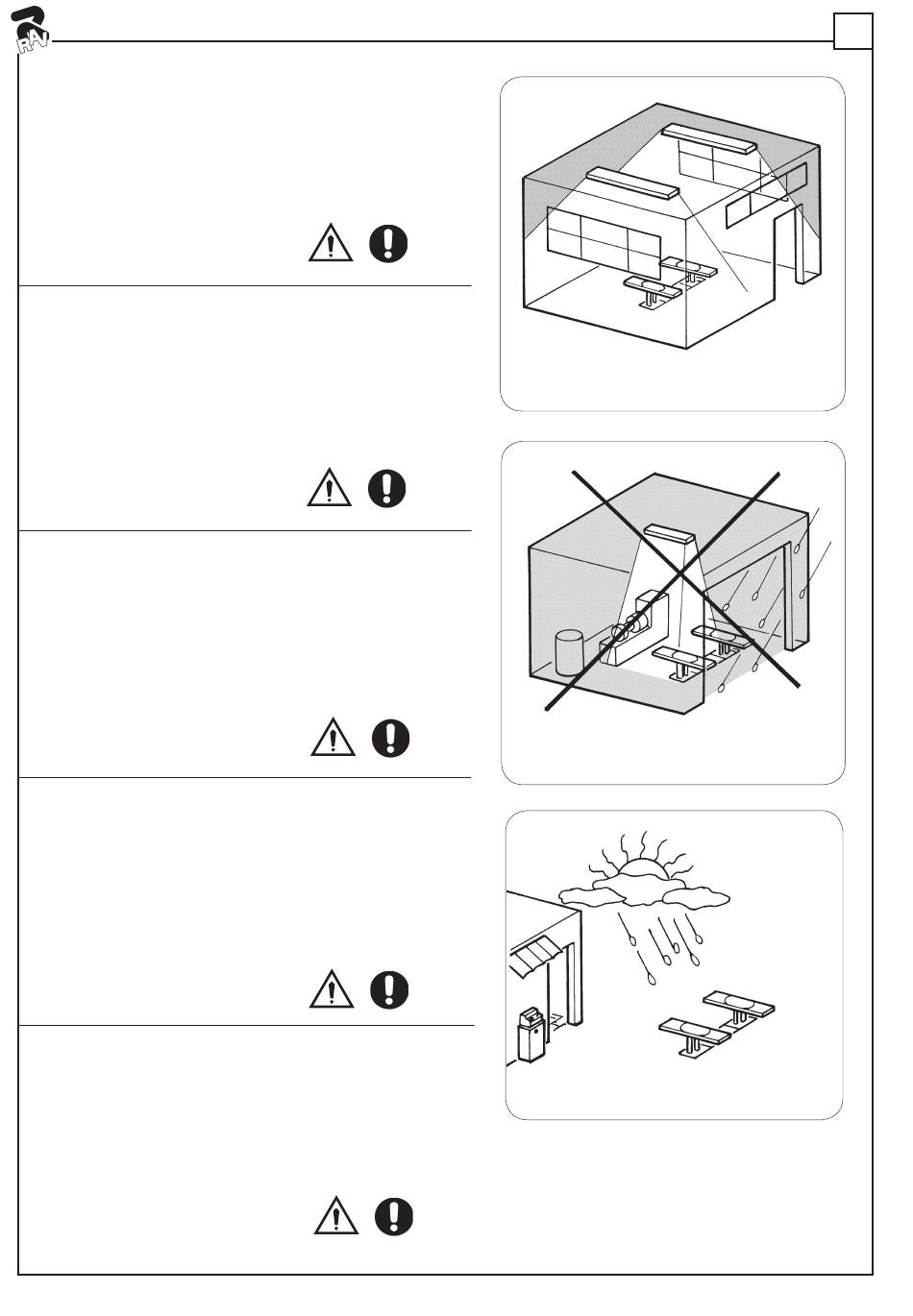 RAV