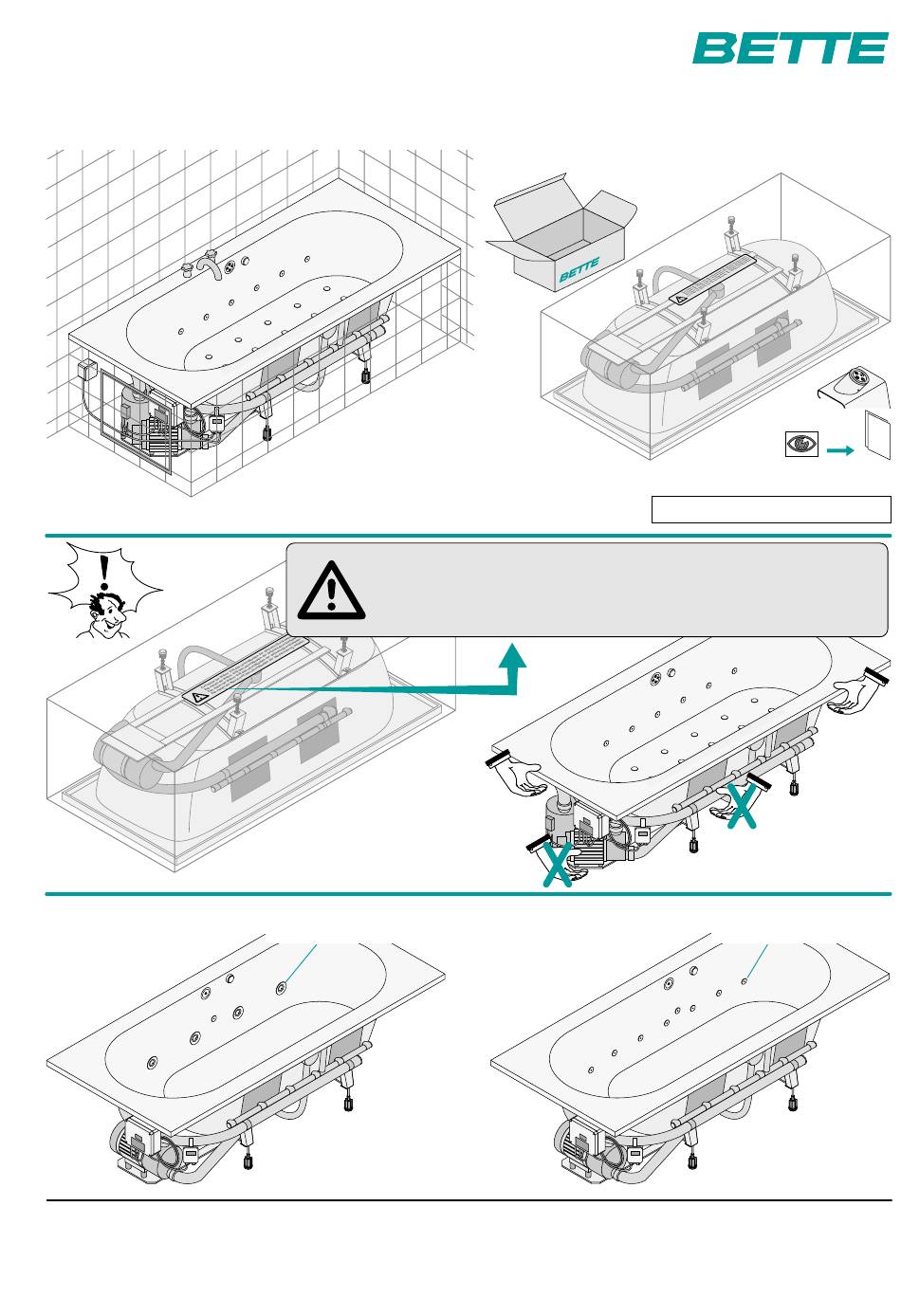 BETTE

BETTE