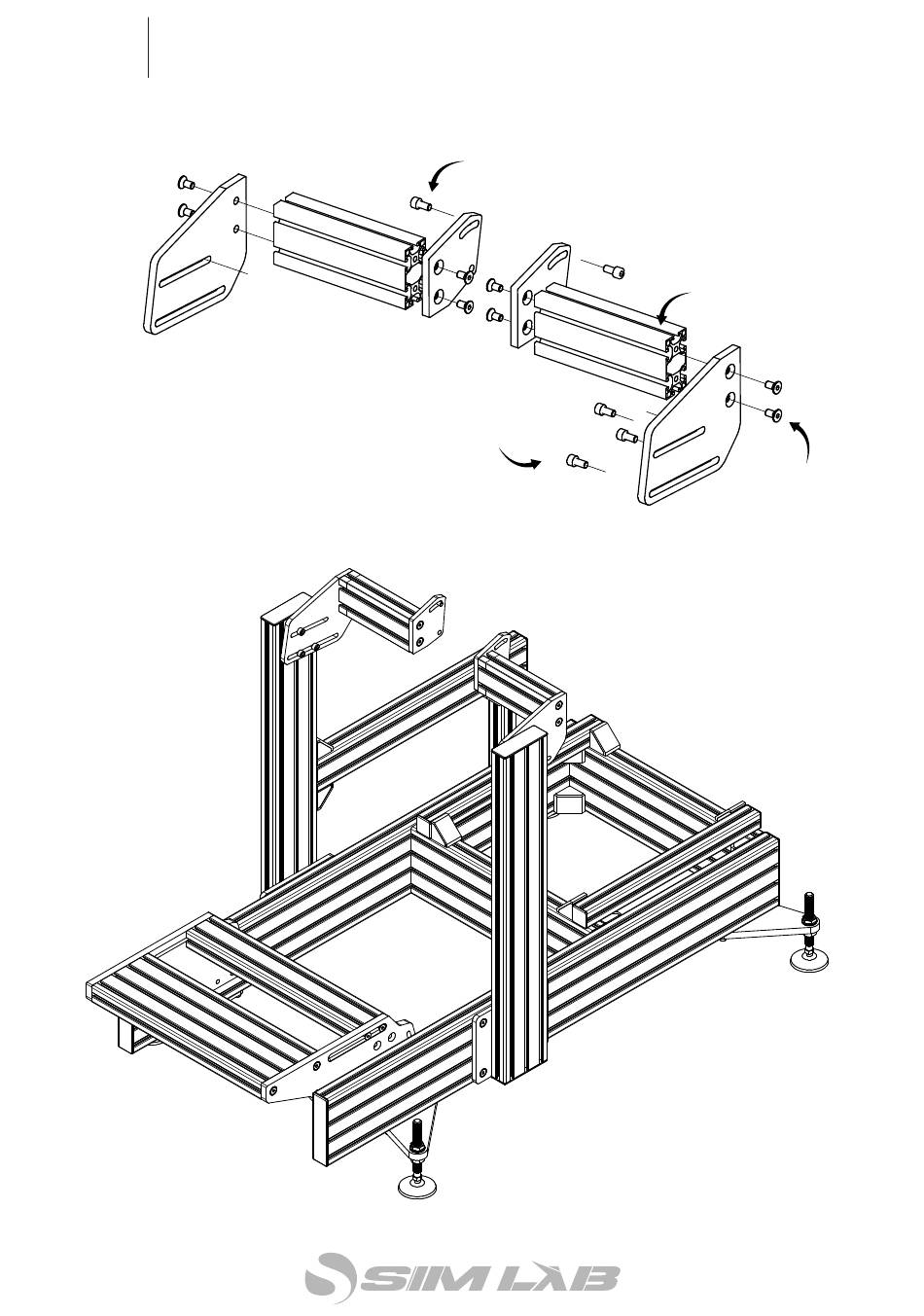 SIM LAB