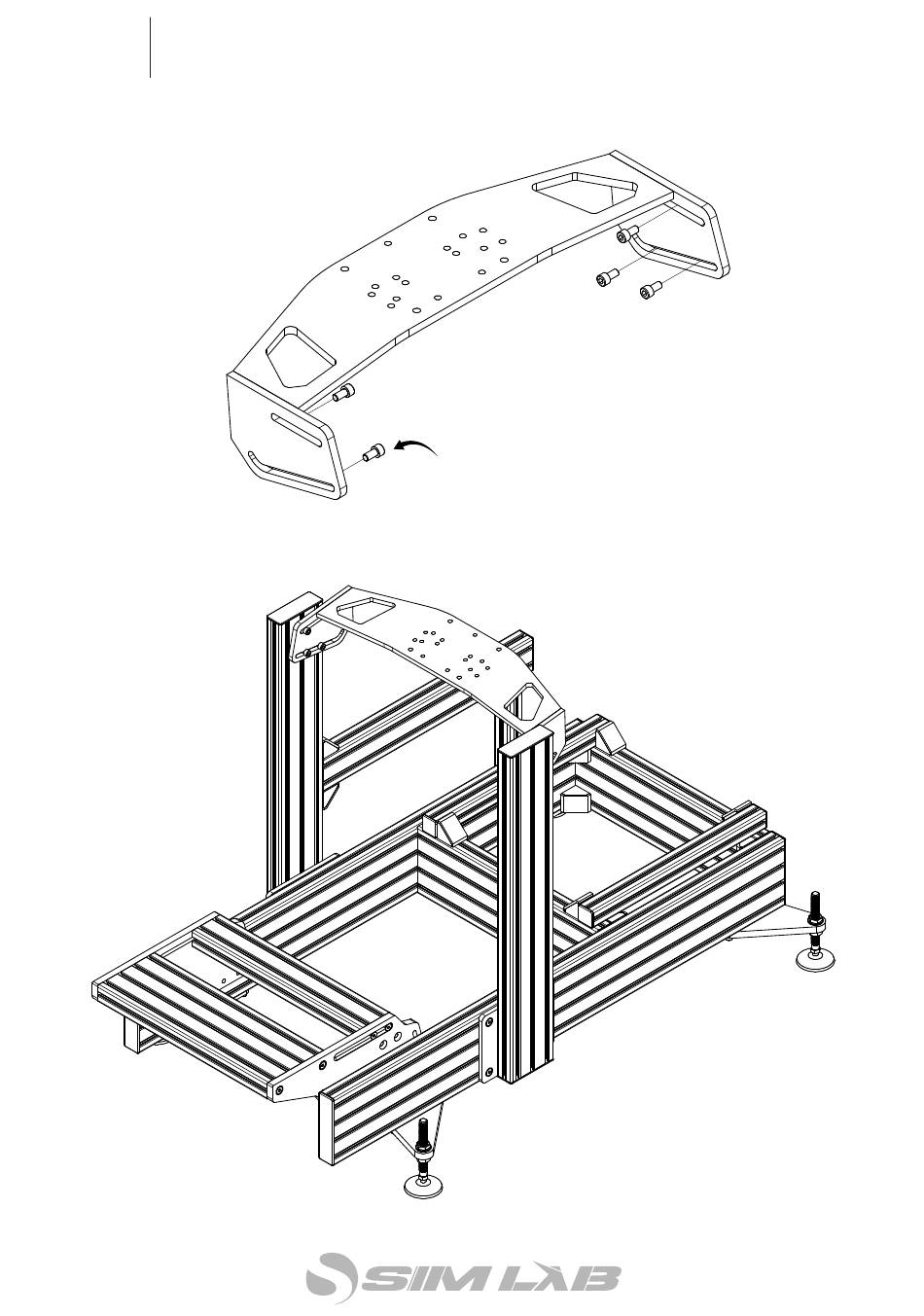 SIM LAB