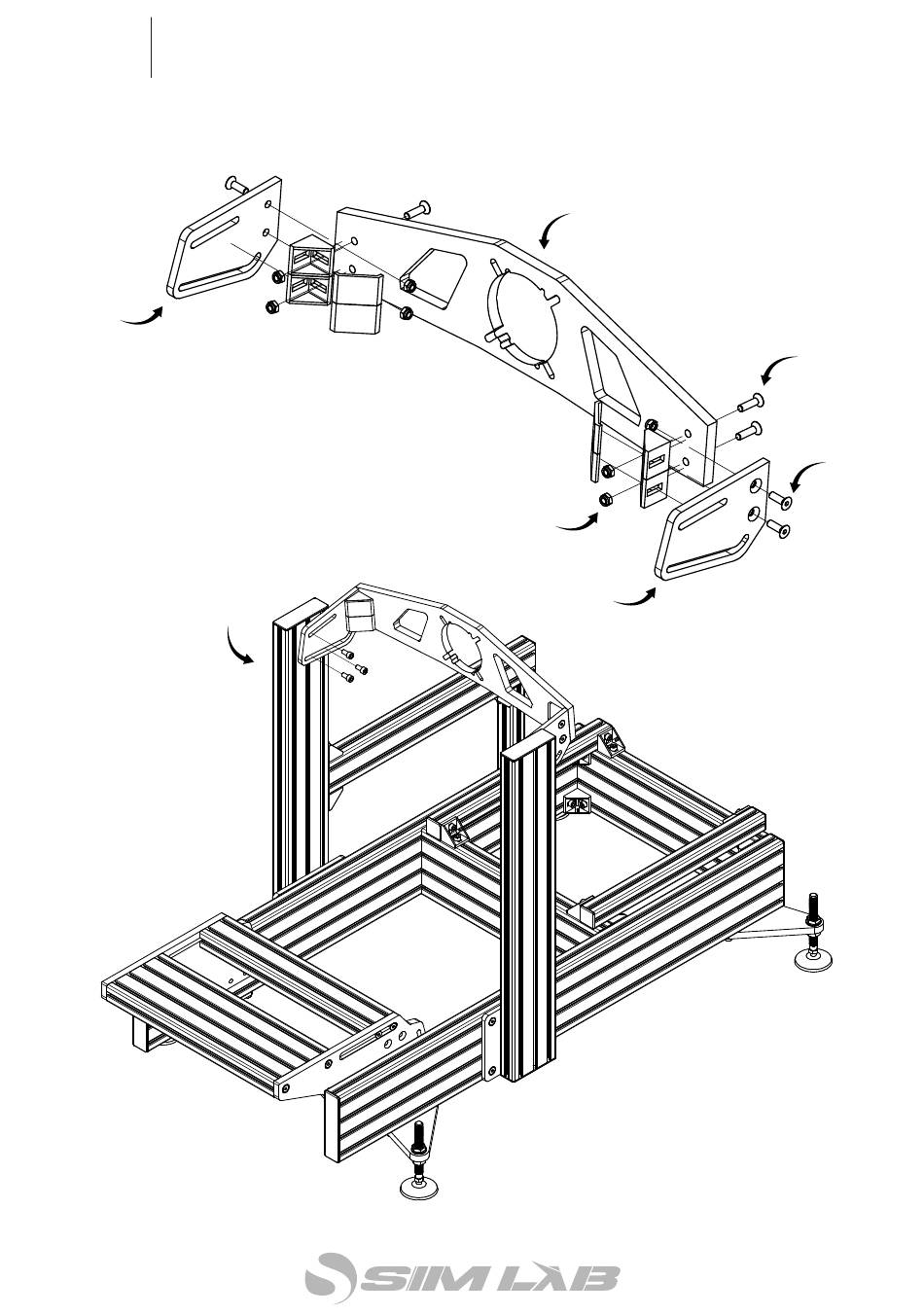 SIM LAB