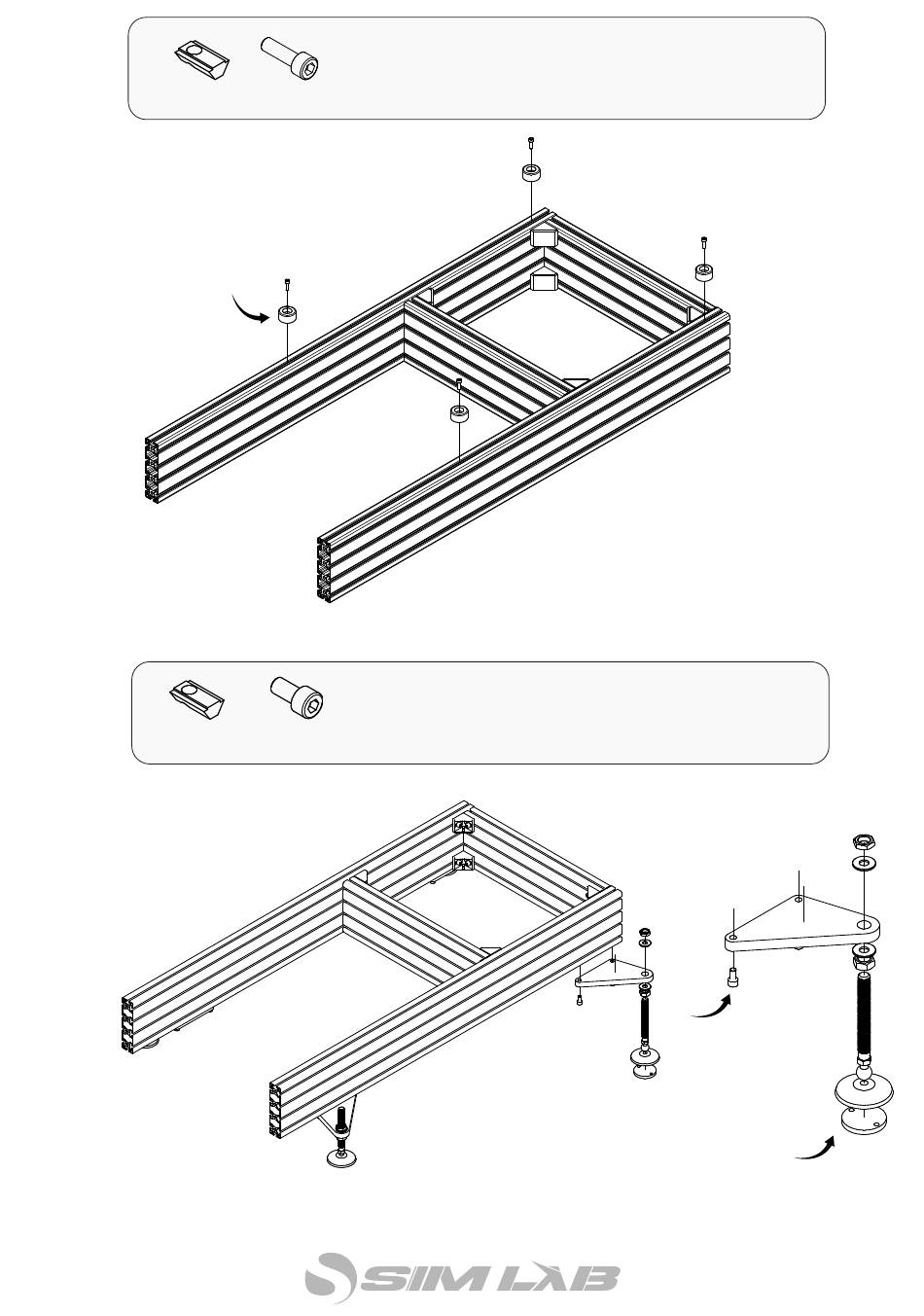 SIM LAB