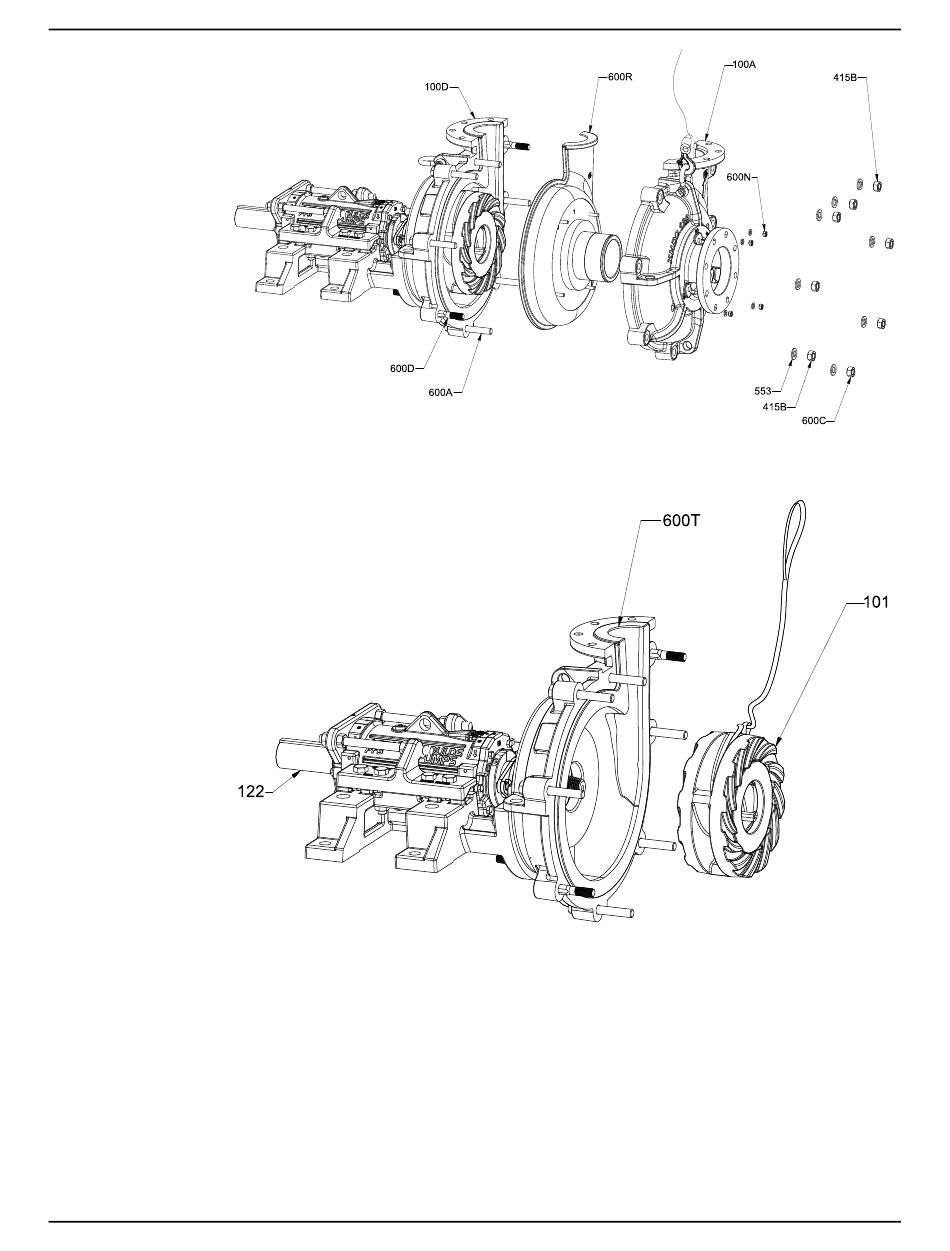 100D
600R
100A
415B
600N
600D
600A
553
415B
600C

600T
101
122