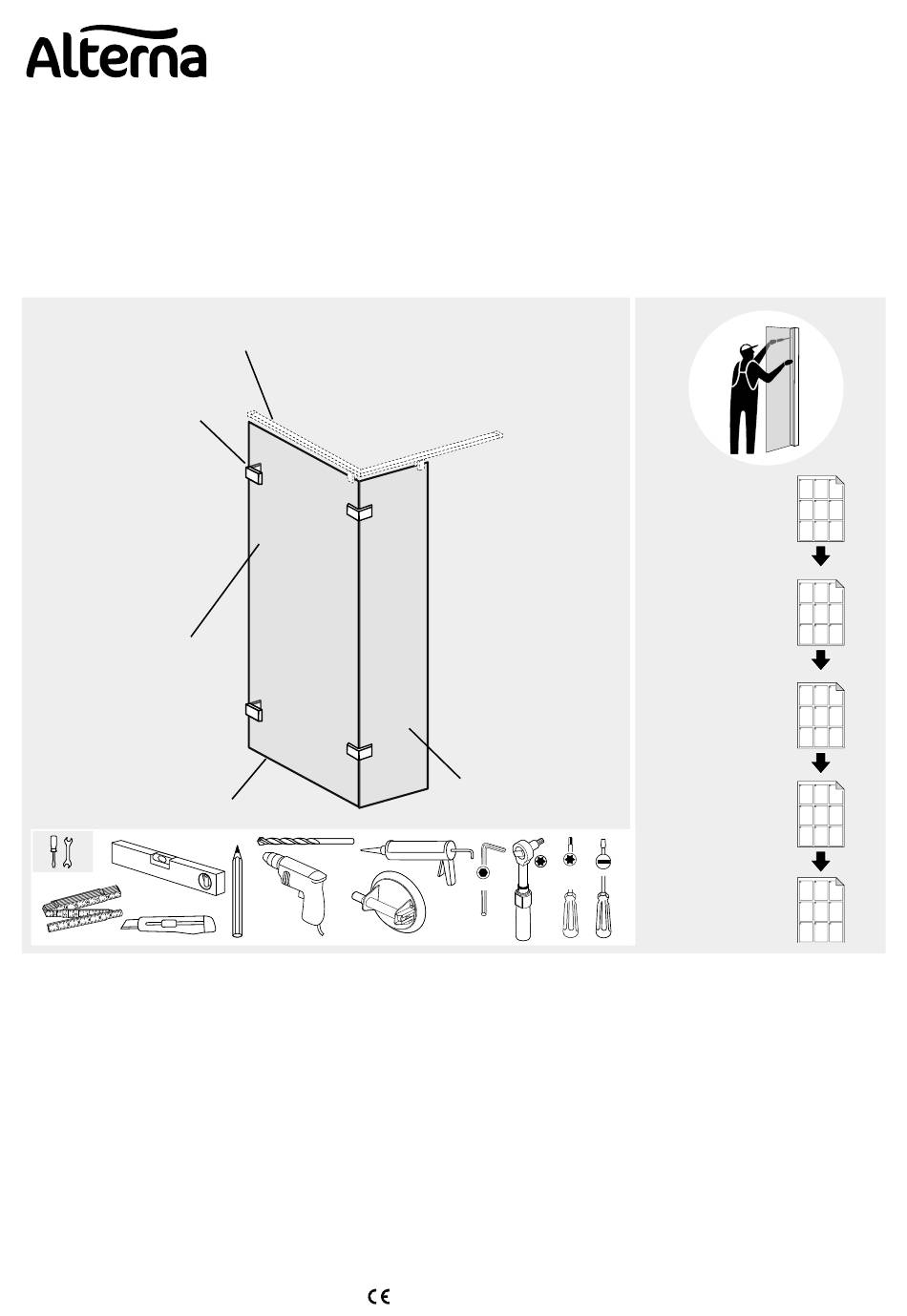 Alterna

CE